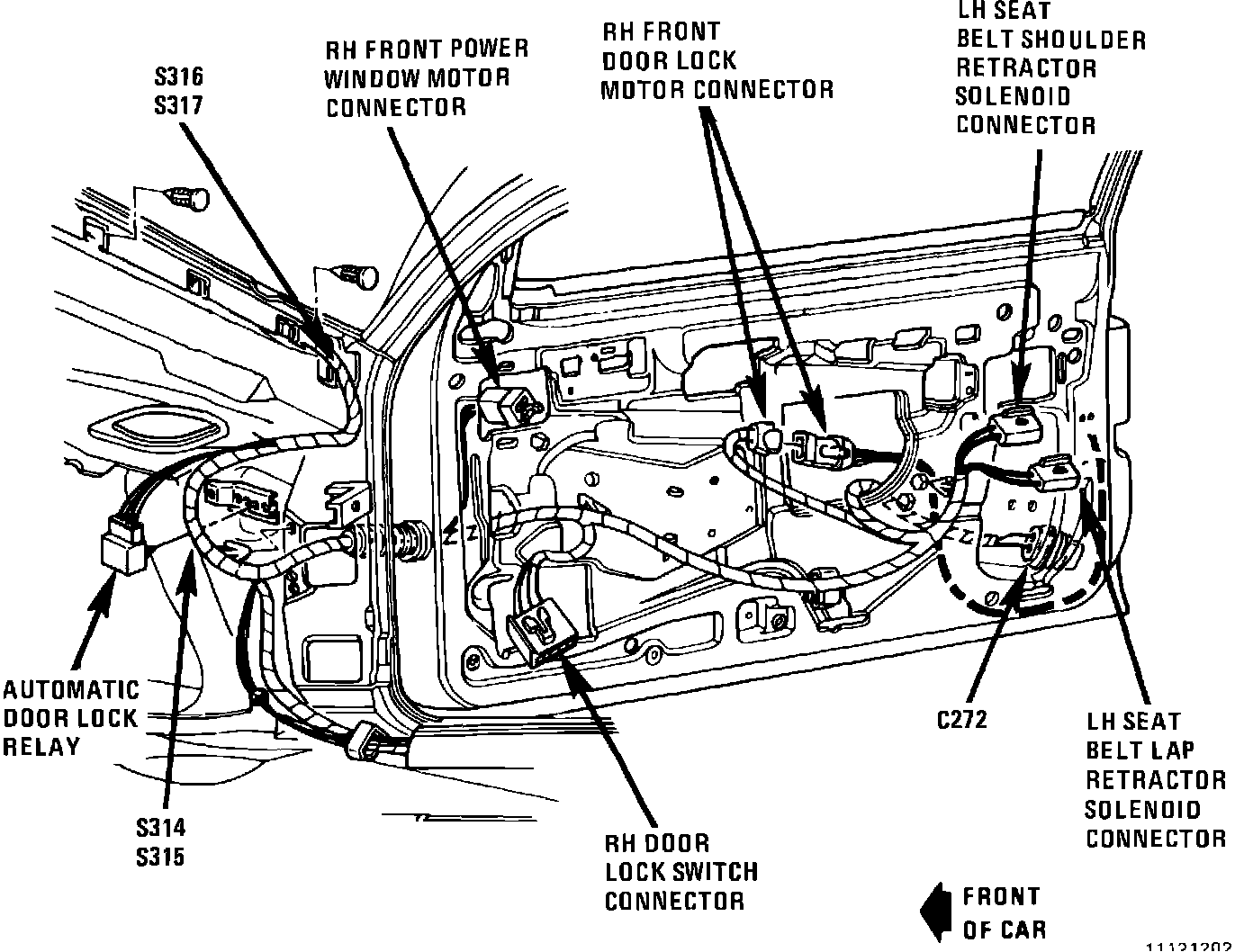 S316
S317

RH FRONT POWER WINDOW MOTOR CONNECTOR

RH FRONT DOOR LOCK MOTOR CONNECTOR

LH SEAT BELT SHOULDER RETRACTOR SOLENOID CONNECTOR

AUTOMATIC DOOR LOCK RELAY

S314
S315

RH DOOR LOCK SWITCH CONNECTOR

C272

LH SEAT BELT LAP RETRACTOR SOLENOID CONNECTOR

FRONT OF CAR

11121202