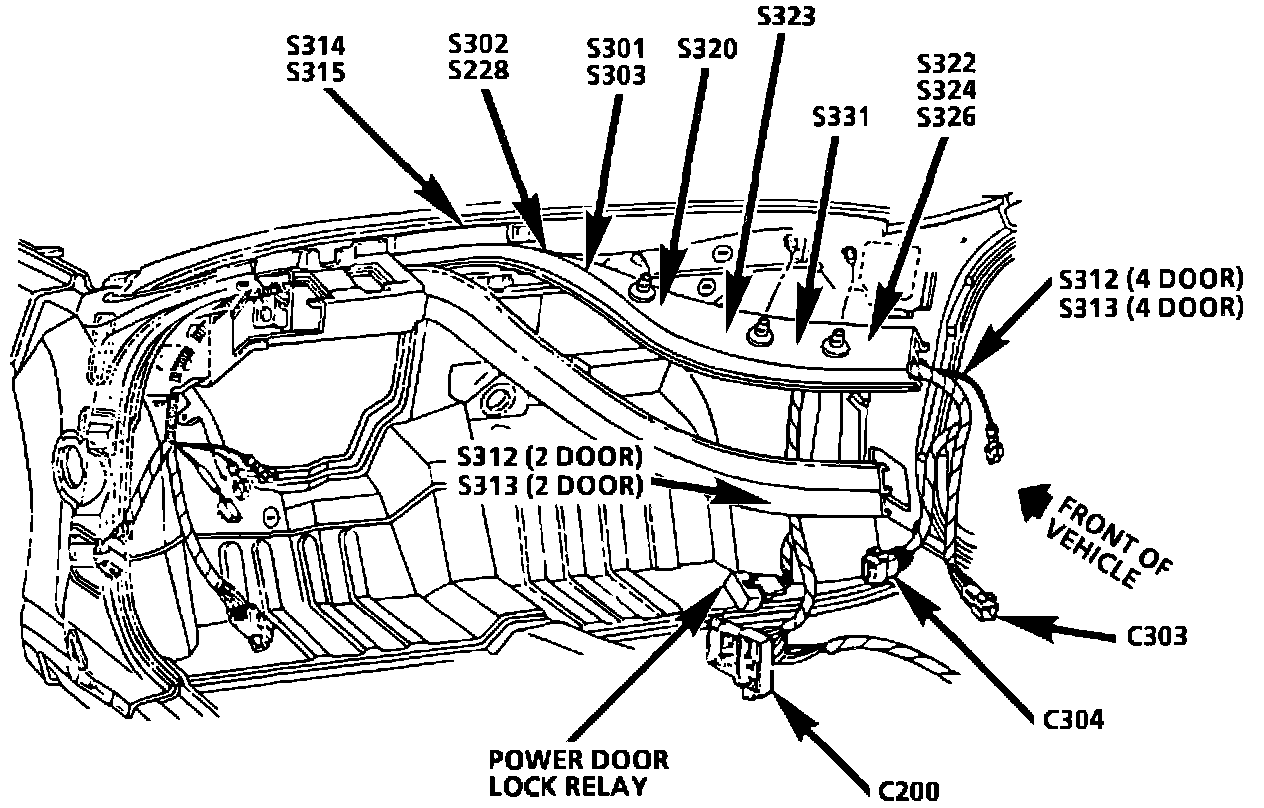 S314
S315

S302
S228

S301
S303

S320

S323

S331

S322
S324
S326

S312 (4 DOOR)
S313 (4 DOOR)

S312 (2 DOOR)
S313 (2 DOOR)

FRONT OF VEHICLE

C303

C304

POWER DOOR LOCK RELAY

C200