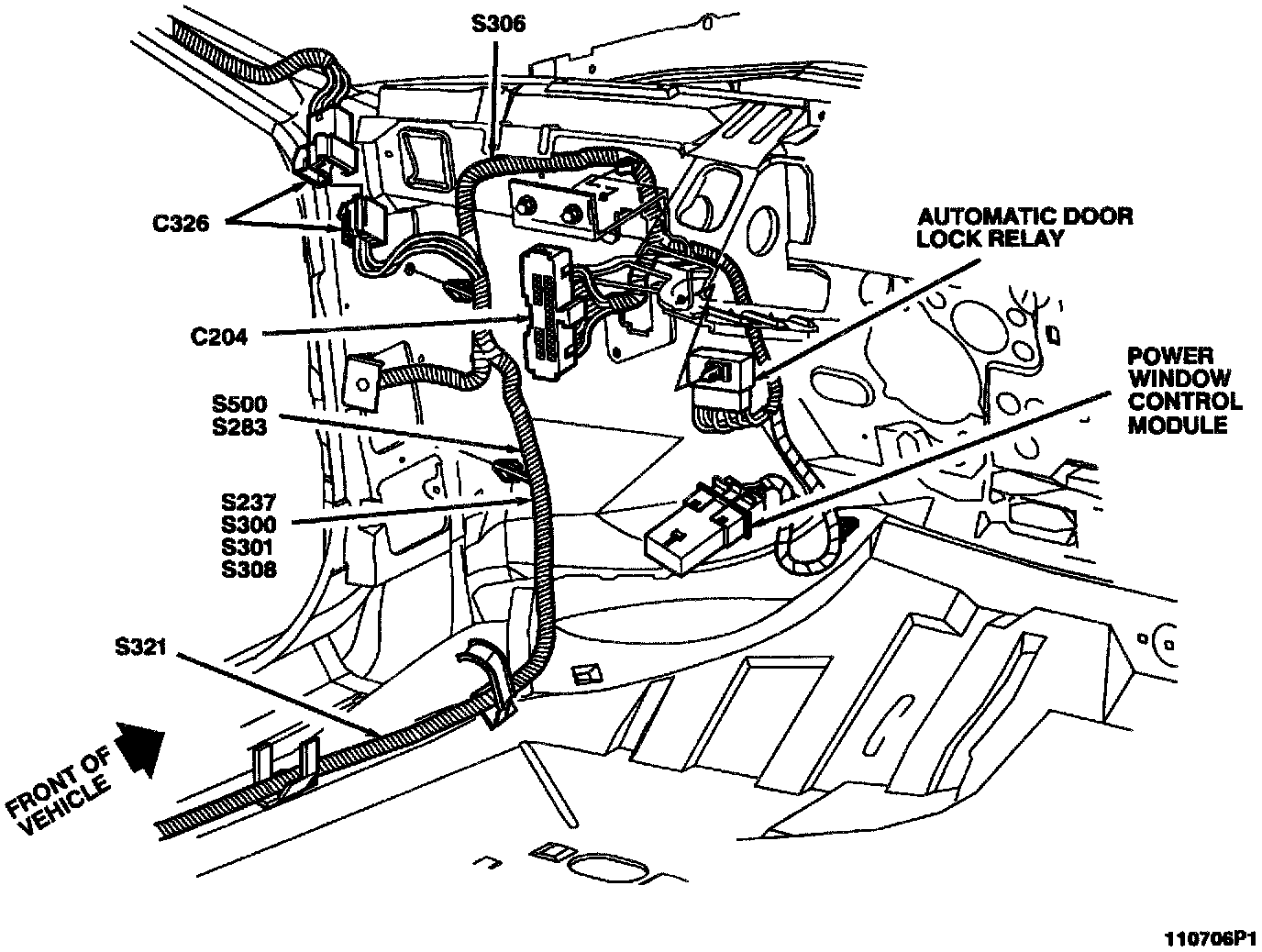 S306

C326

AUTOMATIC DOOR LOCK RELAY

C204

POWER WINDOW CONTROL MODULE

S500
S283

S237
S300
S301
S308

S321

FRONT OF VEHICLE

110706P1