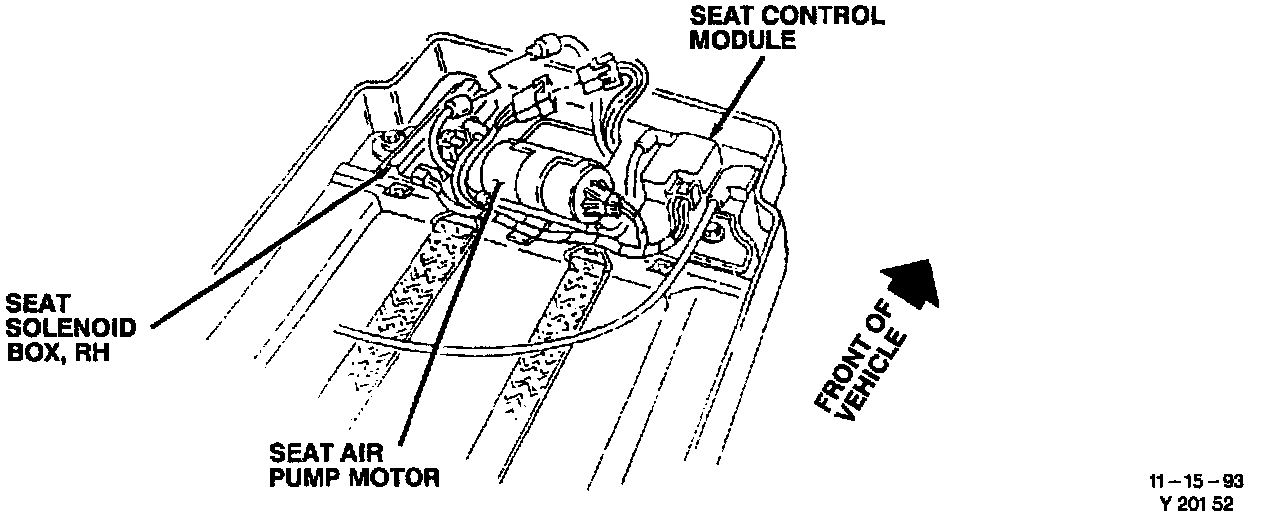 SEAT CONTROL MODULE

SEAT SOLENOID BOX, RH

SEAT AIR PUMP MOTOR

FRONT OF VEHICLE

11 – 15 – 93
Y 201 52