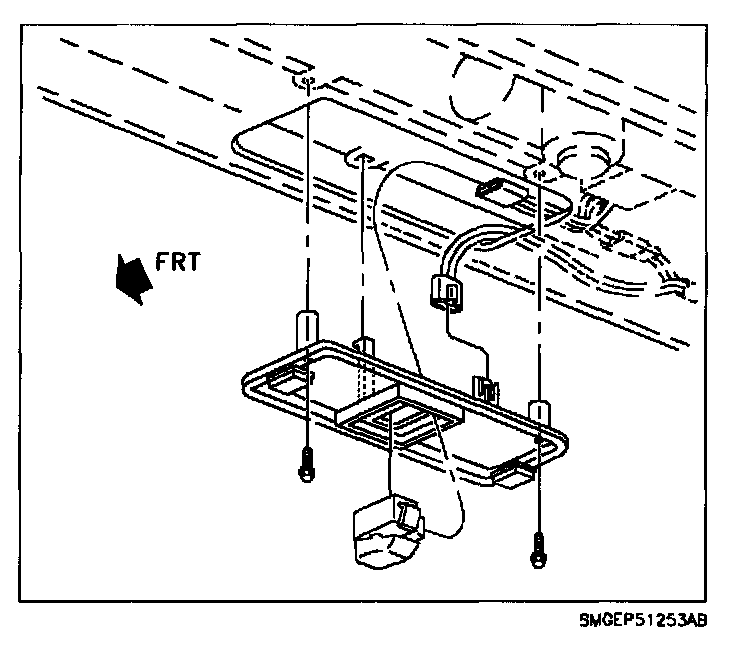 FRT

SMGEP51253AB