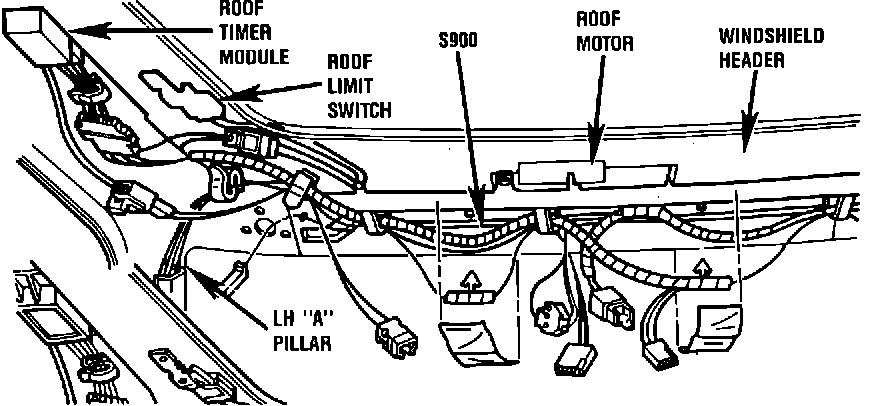 ROOF TIMER MODULE

ROOF LIMIT SWITCH

S900

ROOF MOTOR

WINDSHIELD HEADER

LH "A" PILLAR