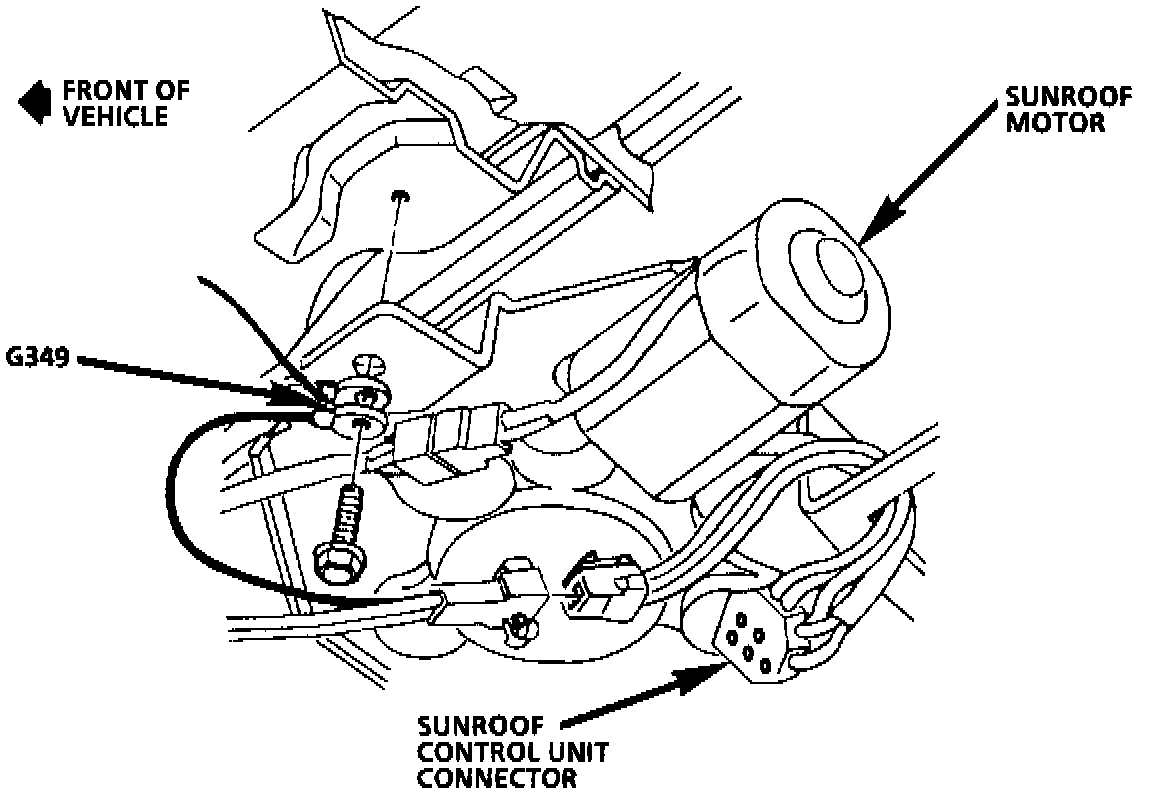 FRONT OF VEHICLE

SUNROOF MOTOR

G349

SUNROOF CONTROL UNIT CONNECTOR