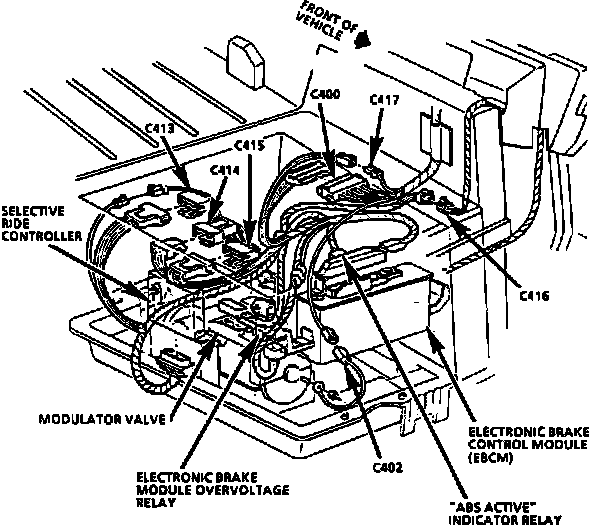 FRONT OF VEHICLE

C400

C417

C413

C415

C414

SELECTIVE RIDE CONTROLLER

C416

MODULATOR VALVE

ELECTRONIC BRAKE CONTROL MODULE (EBCM)

C402

ELECTRONIC BRAKE MODULE OVERVOLTAGE RELAY

"ABS ACTIVE" INDICATOR RELAY