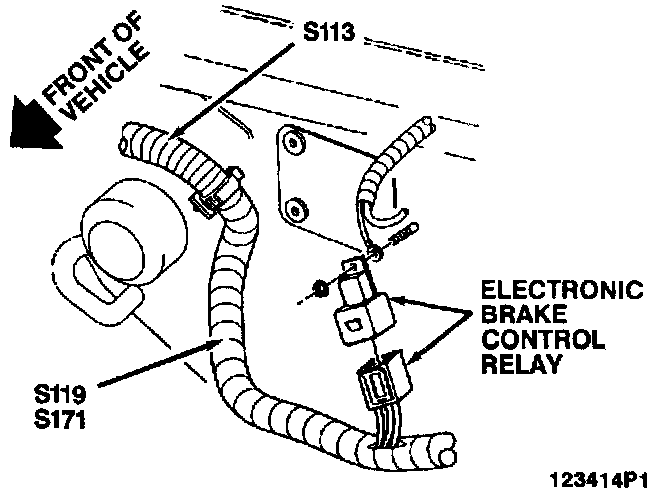 FRONT OF VEHICLE

S113

ELECTRONIC BRAKE CONTROL RELAY

S119
S171

123414P1