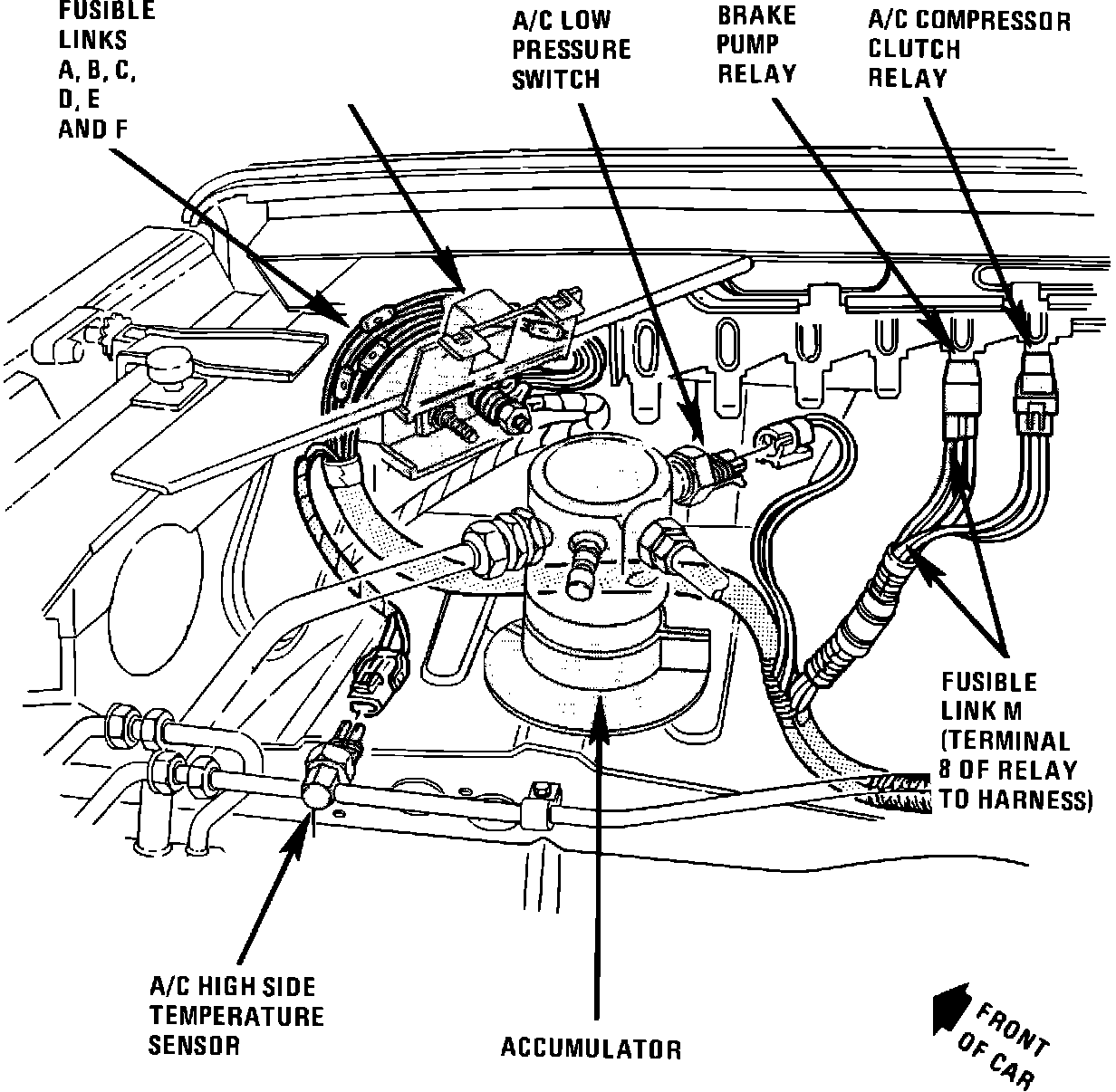 FUSIBLE LINKS A, B, C, D, E AND F

A/C LOW PRESSURE SWITCH

BRAKE PUMP RELAY

A/C COMPRESSOR CLUTCH RELAY

FUSIBLE LINK M (TERMINAL 8 OF RELAY TO HARNESS)

A/C HIGH SIDE TEMPERATURE SENSOR

ACCUMULATOR

FRONT OF CAR