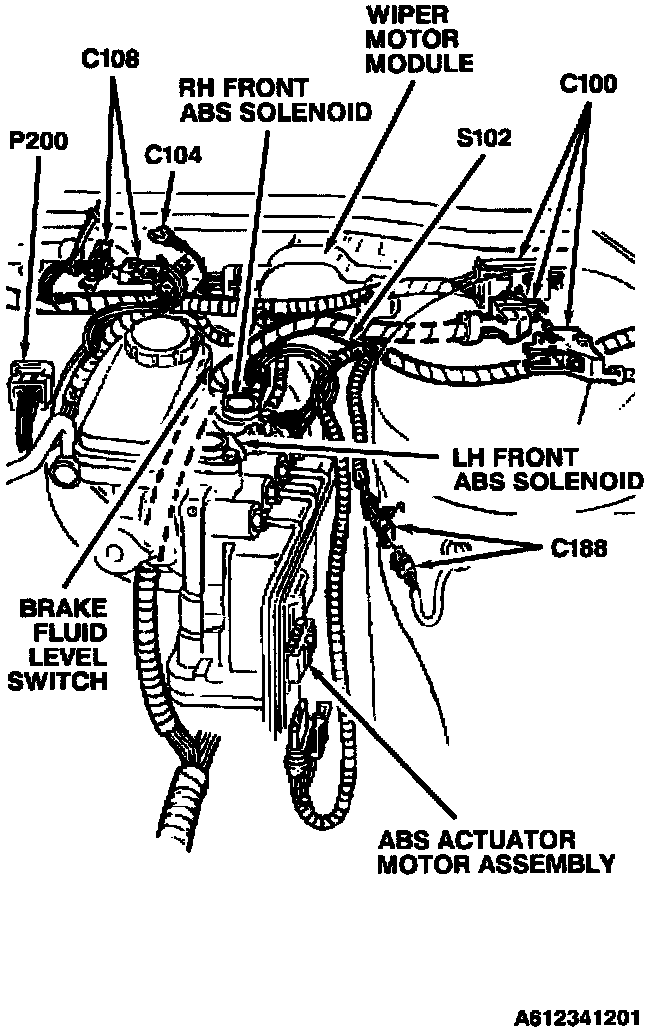 WIPER MOTOR MODULE

C108

RH FRONT ABS SOLENOID

C100

P200

C104

S102

LH FRONT ABS SOLENOID

C188

BRAKE FLUID LEVEL SWITCH

ABS ACTUATOR MOTOR ASSEMBLY

A612341201