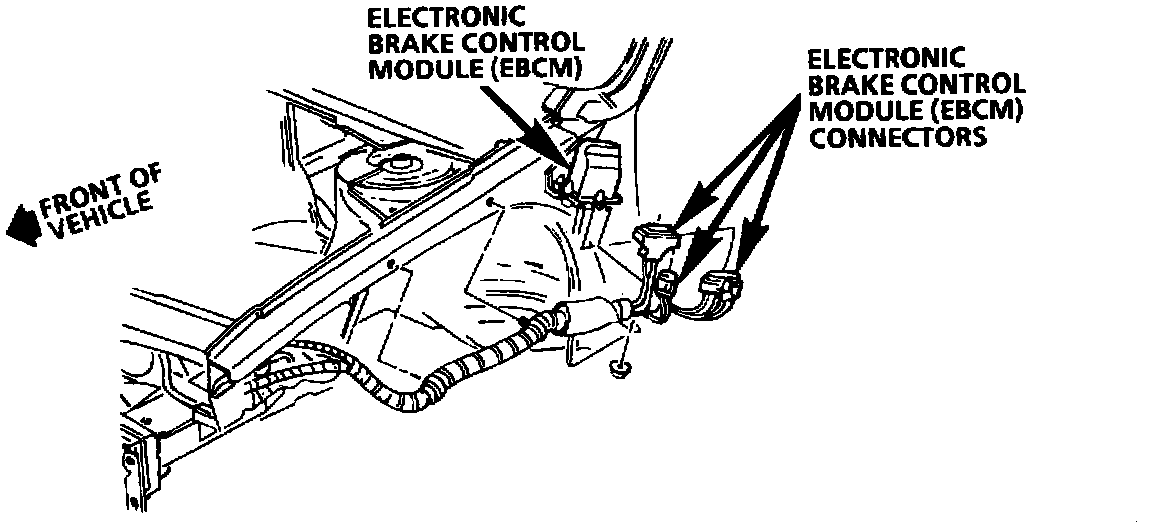 ELECTRONIC BRAKE CONTROL MODULE (EBCM)

ELECTRONIC BRAKE CONTROL MODULE (EBCM) CONNECTORS

FRONT OF VEHICLE