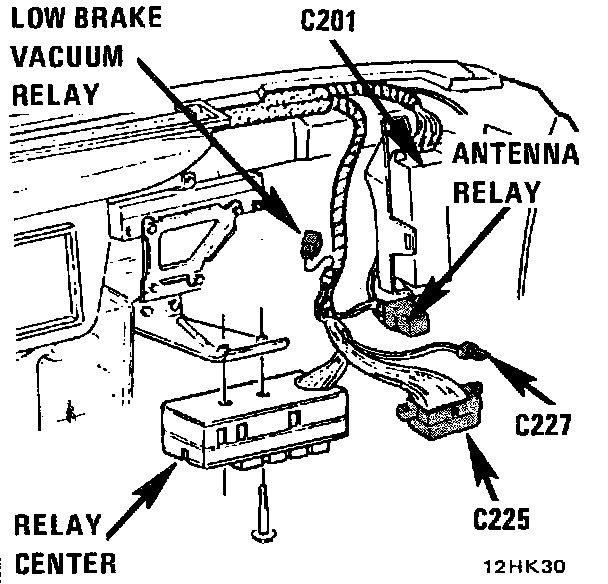 LOW BRAKE VACUUM RELAY

C201

ANTENNA RELAY

C227

C225

RELAY CENTER

12HK30