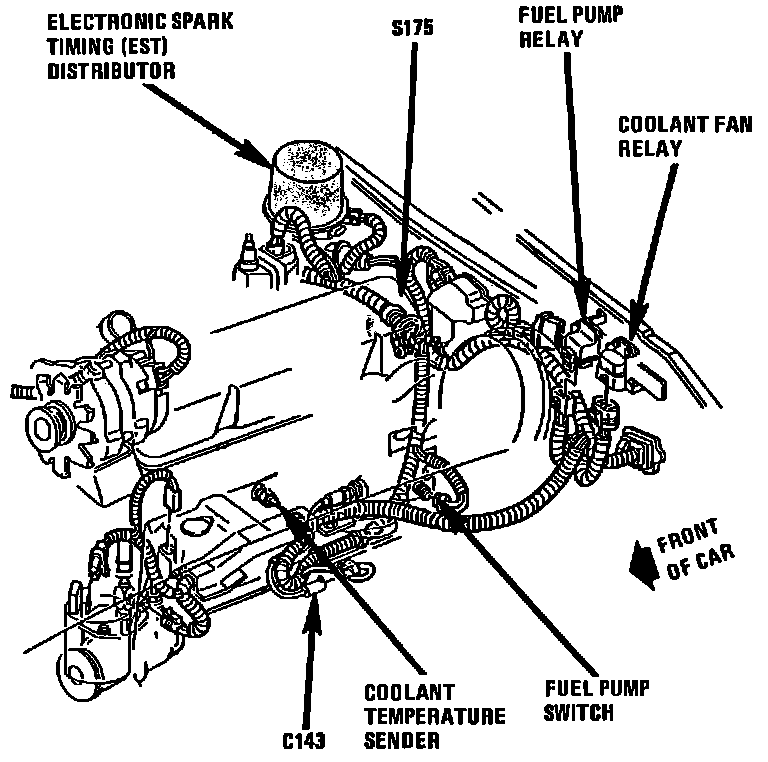 ELECTRONIC SPARK TIMING (EST) DISTRIBUTOR

S175

FUEL PUMP RELAY

COOLANT FAN RELAY

FRONT OF CAR

C143

COOLANT TEMPERATURE SENDER

FUEL PUMP SWITCH