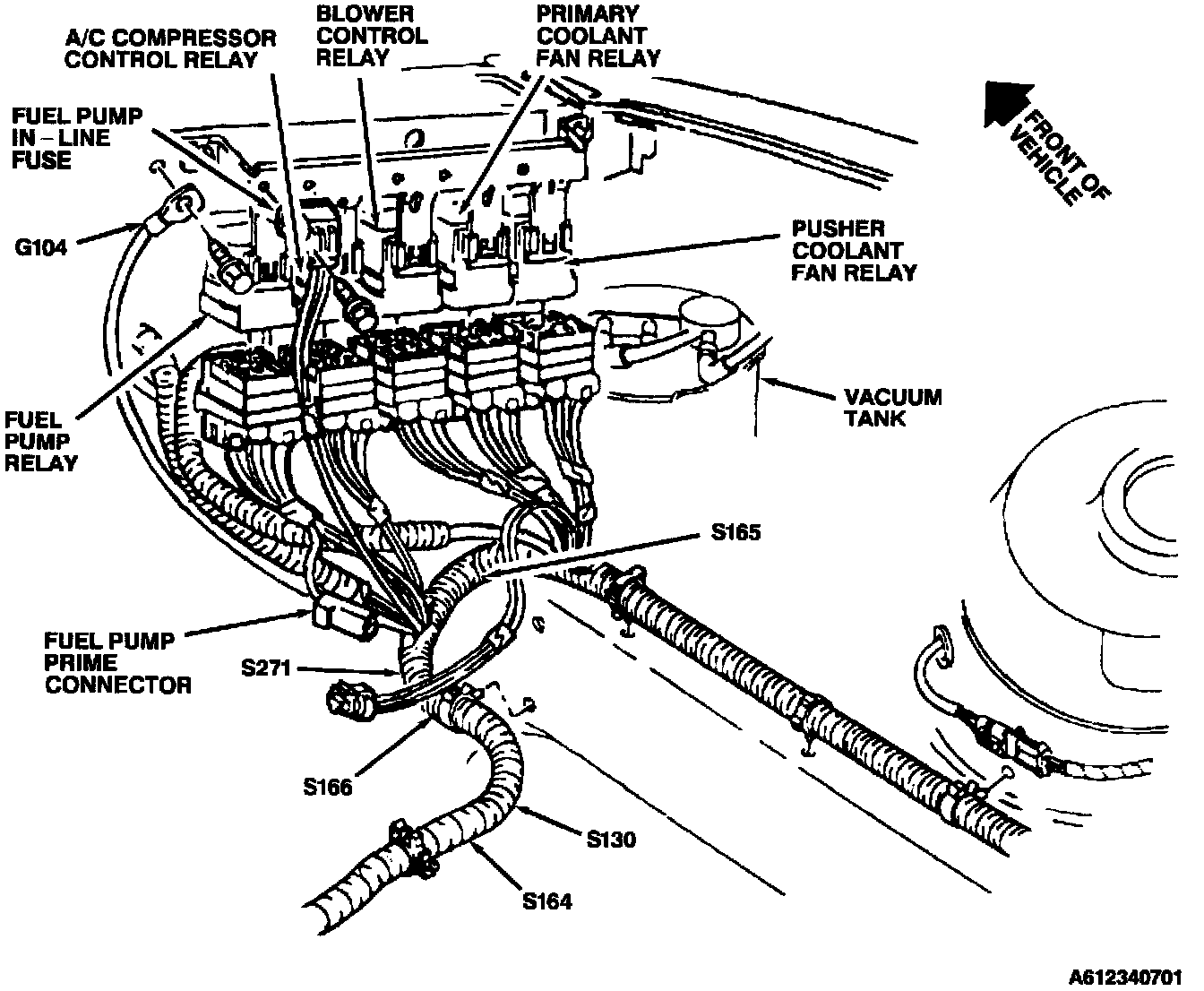 A/C COMPRESSOR CONTROL RELAY

BLOWER CONTROL RELAY

PRIMARY COOLANT FAN RELAY

FRONT OF VEHICLE

FUEL PUMP IN – LINE FUSE

G104

PUSHER COOLANT FAN RELAY

VACUUM TANK

FUEL PUMP RELAY

S165

FUEL PUMP PRIME CONNECTOR

S271

S166

S130

S164

A612340701