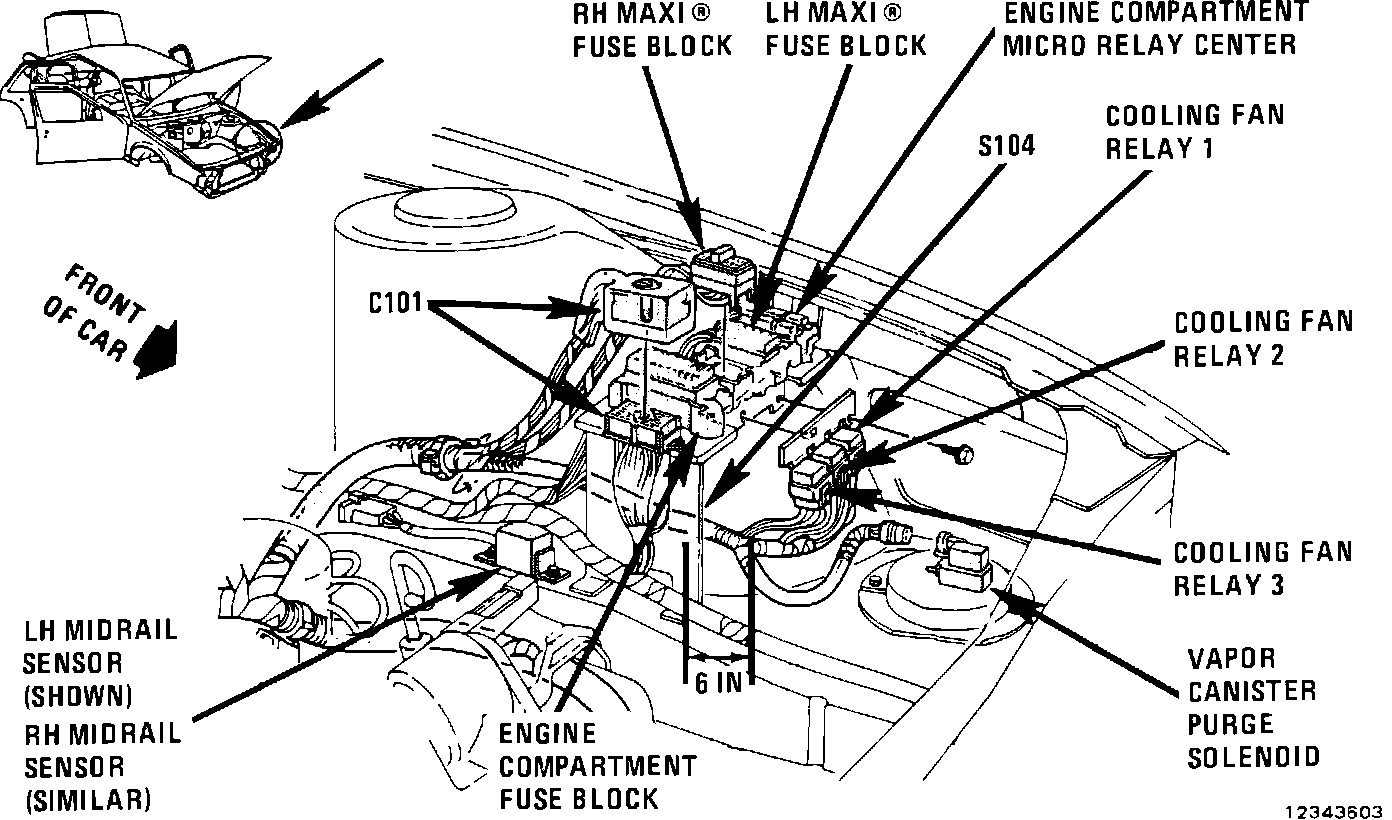 RH MAXI ®
FUSE BLOCK

LH MAXI ®
FUSE BLOCK

ENGINE COMPARTMENT
MICRO RELAY CENTER

COOLING FAN
RELAY 1

S104

FRONT
OF CAR

C101

COOLING FAN
RELAY 2

COOLING FAN
RELAY 3

VAPOR
CANISTER
PURGE
SOLENOID

6 IN

LH MIDRAIL
SENSOR
(SHOWN)
RH MIDRAIL
SENSOR
(SIMILAR)

ENGINE
COMPARTMENT
FUSE BLOCK

12343603