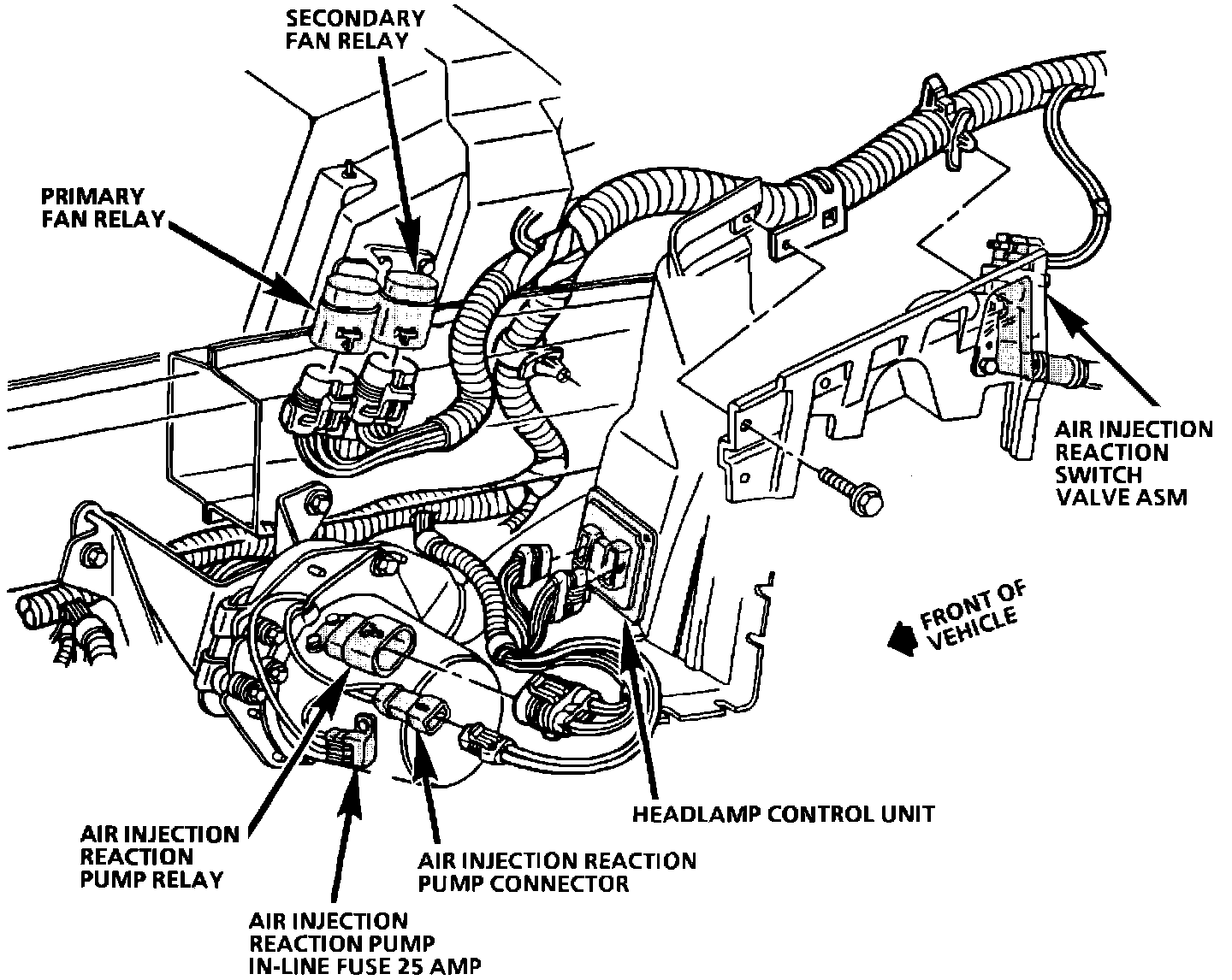 SECONDARY FAN RELAY

PRIMARY FAN RELAY

AIR INJECTION REACTION SWITCH VALVE ASM

FRONT OF VEHICLE

HEADLAMP CONTROL UNIT

AIR INJECTION REACTION PUMP RELAY

AIR INJECTION REACTION PUMP CONNECTOR

AIR INJECTION REACTION PUMP IN-LINE FUSE 25 AMP