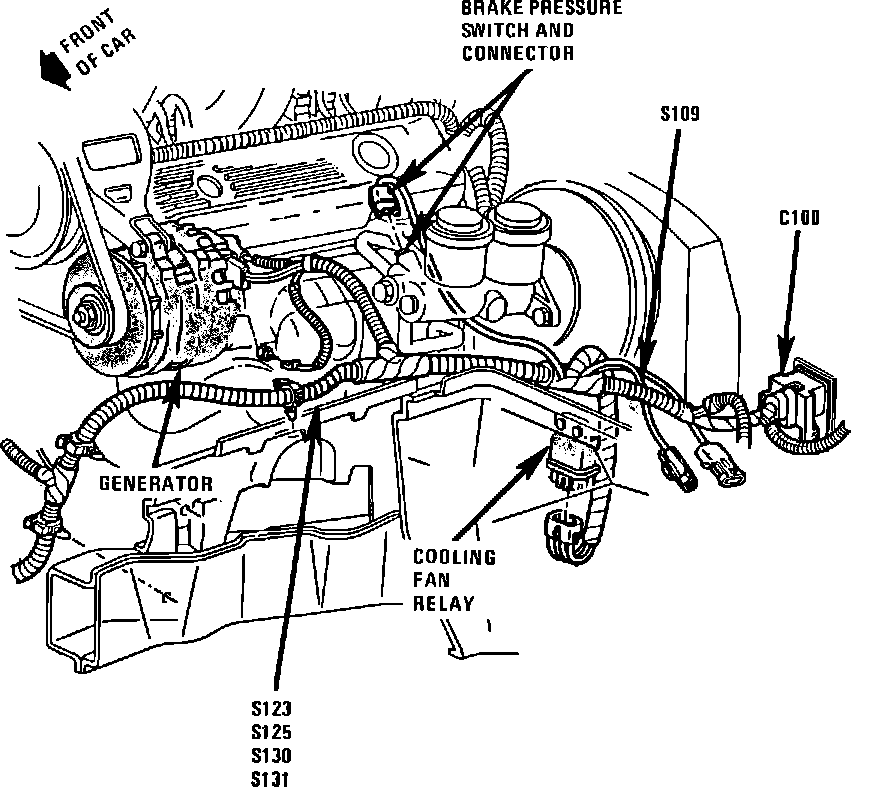 FRONT OF CAR

BRAKE PRESSURE SWITCH AND CONNECTOR

S109

C100

GENERATOR

COOLING FAN RELAY

S123
S125
S130
S131