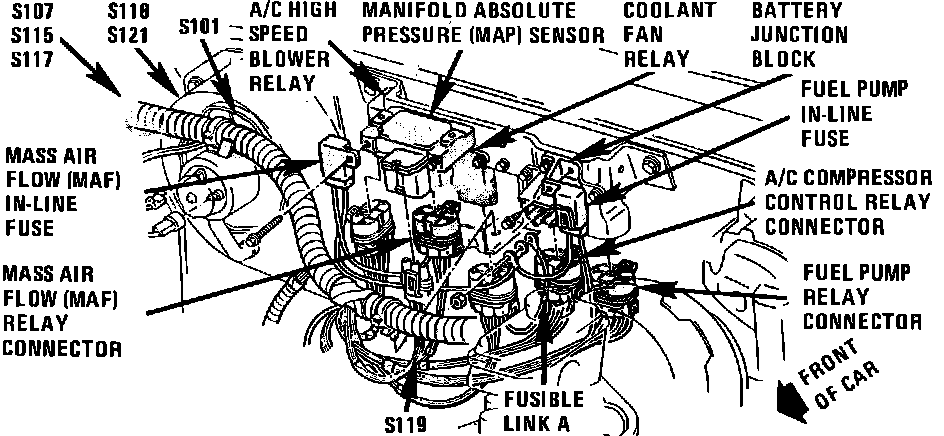 S107
S115
S117

S118
S121

S101

A/C HIGH SPEED BLOWER RELAY

MANIFOLD ABSOLUTE PRESSURE (MAP) SENSOR

COOLANT FAN RELAY

BATTERY JUNCTION BLOCK

FUEL PUMP IN-LINE FUSE

A/C COMPRESSOR CONTROL RELAY CONNECTOR

FUEL PUMP RELAY CONNECTOR

MASS AIR FLOW (MAF) IN-LINE FUSE

MASS AIR FLOW (MAF) RELAY CONNECTOR

S119

FUSIBLE LINK A

FRONT OF CAR