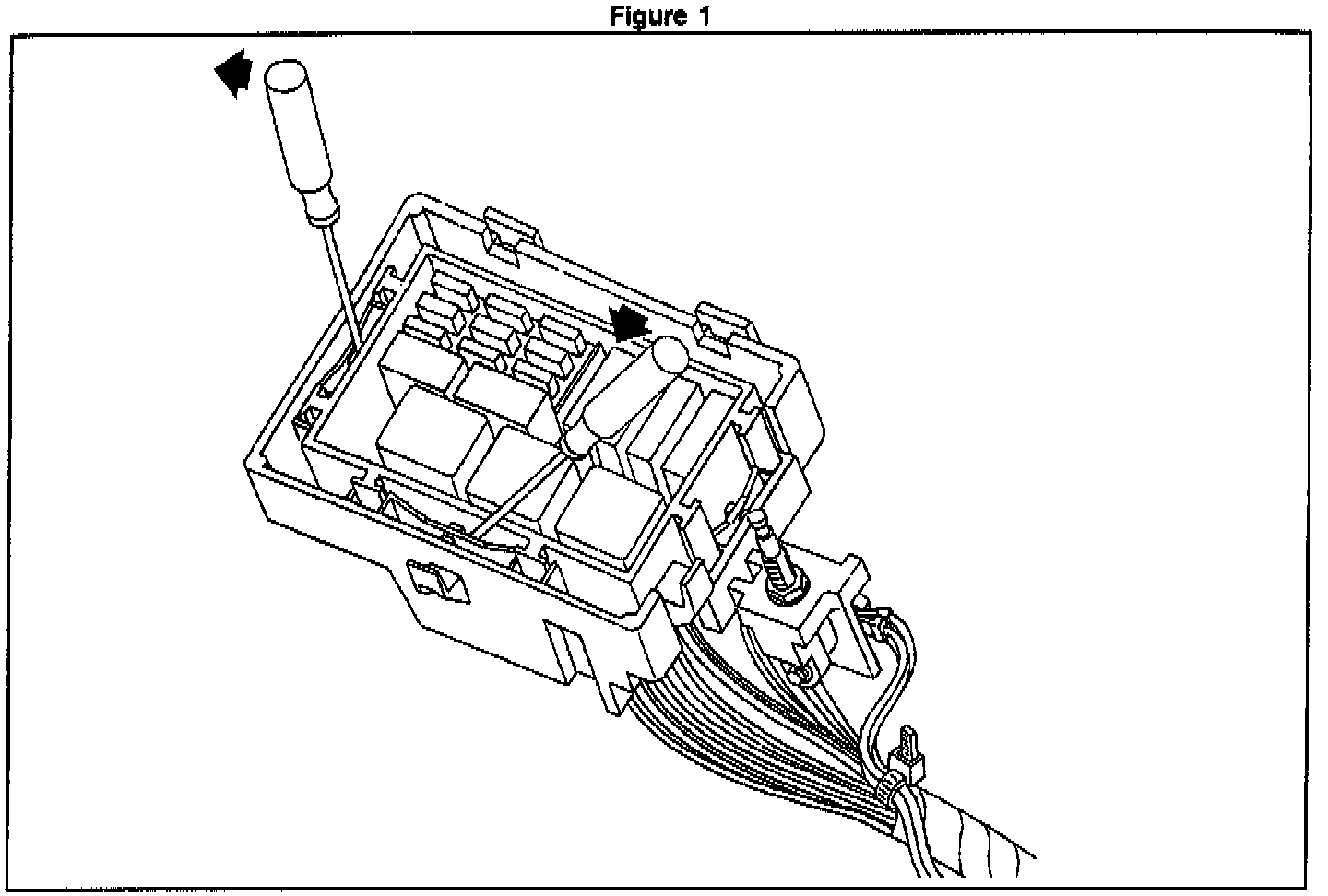 Figure 1