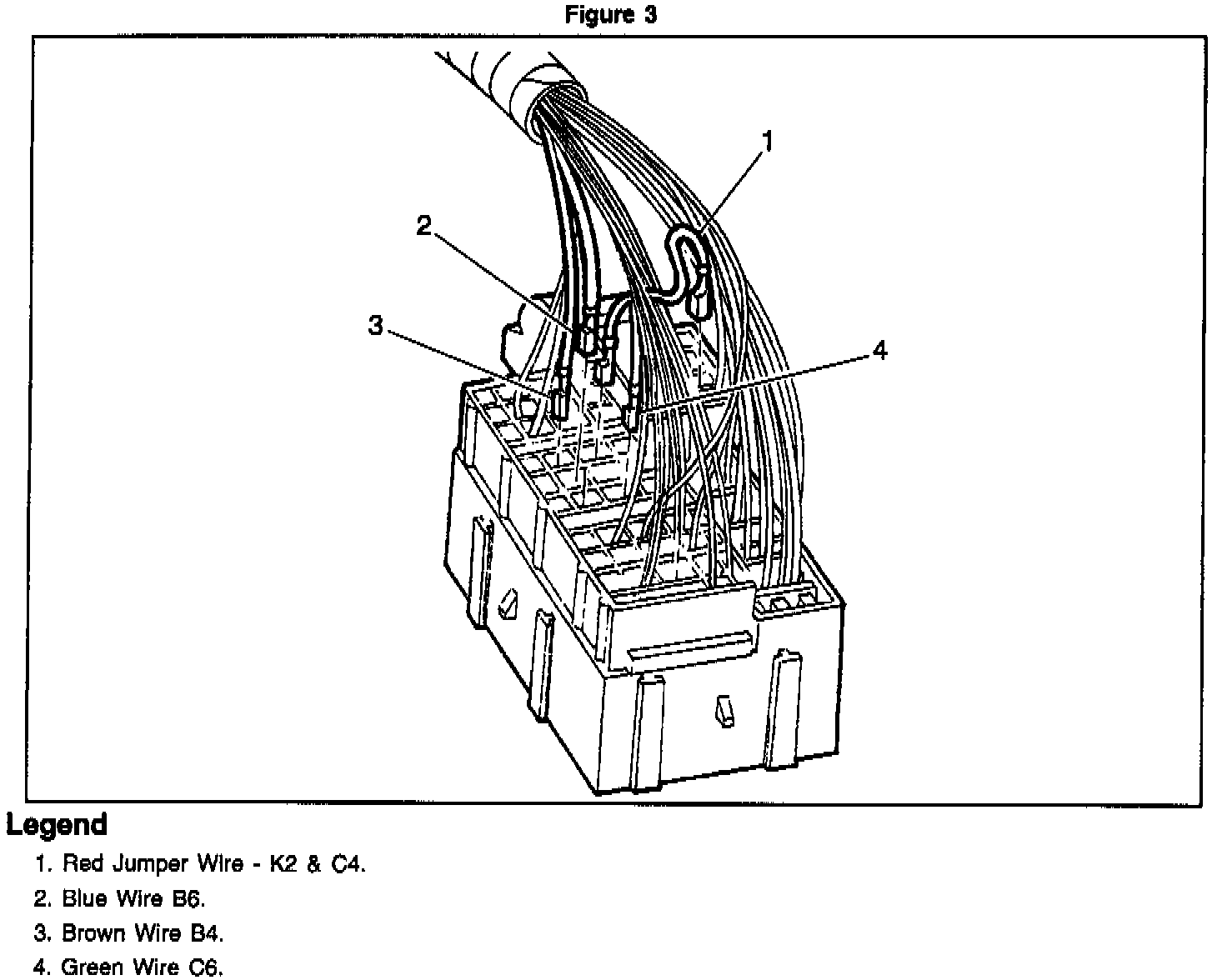 Figure 3

1

2

3

4

Legend

1. Red Jumper Wire - K2 & C4.

2. Blue Wire B6.

3. Brown Wire B4.

4. Green Wire C6.