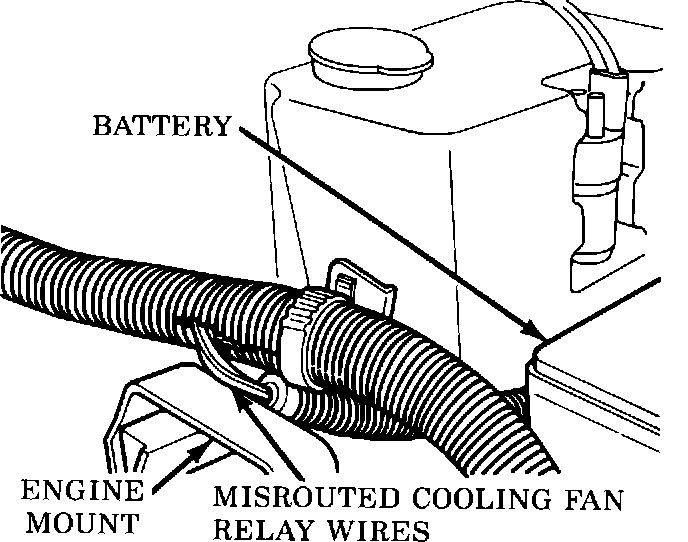 BATTERY

ENGINE MOUNT

MISROUTED COOLING FAN RELAY WIRES