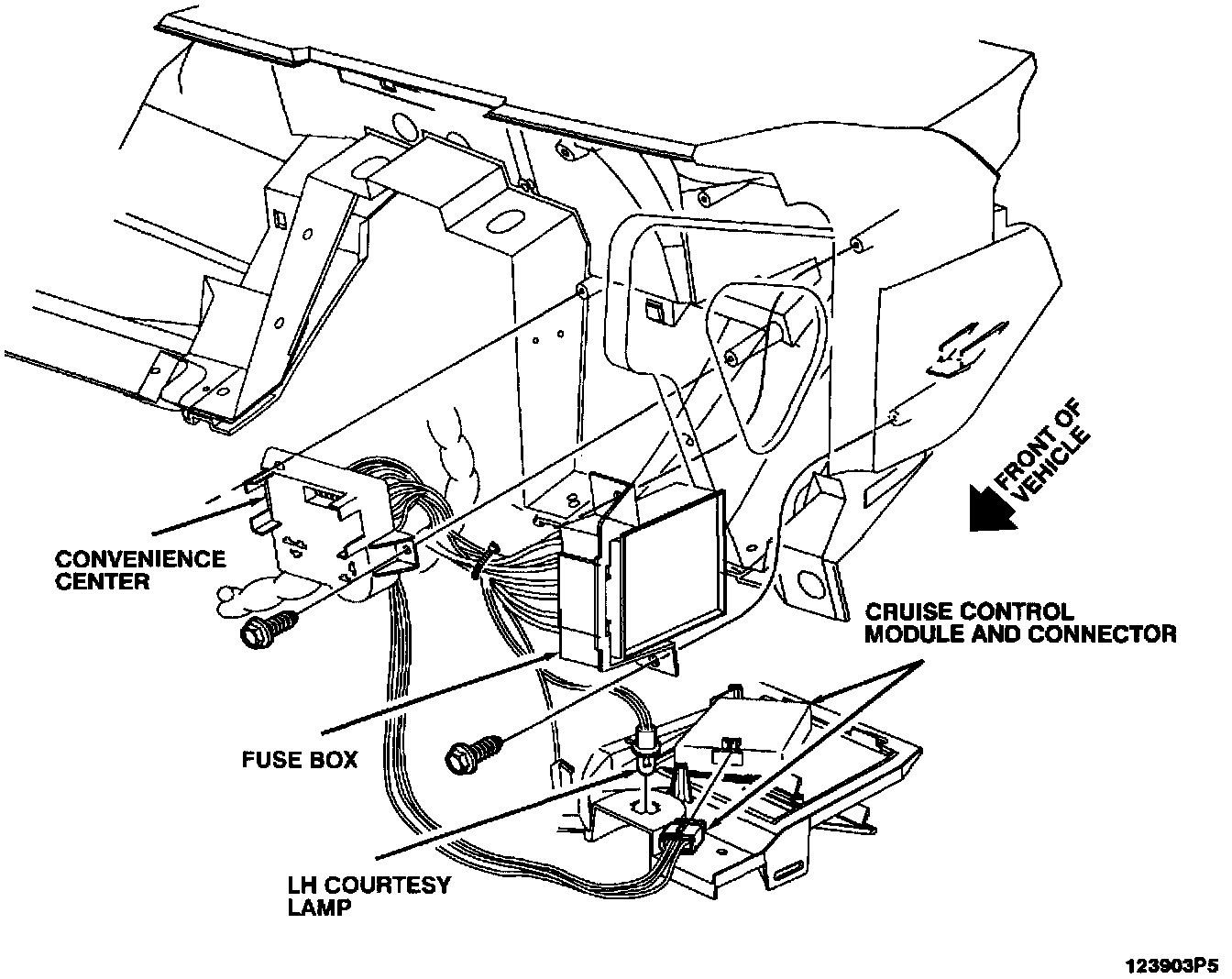 FRONT OF VEHICLE

CONVENIENCE CENTER

CRUISE CONTROL MODULE AND CONNECTOR

FUSE BOX

LH COURTESY LAMP

123903P5