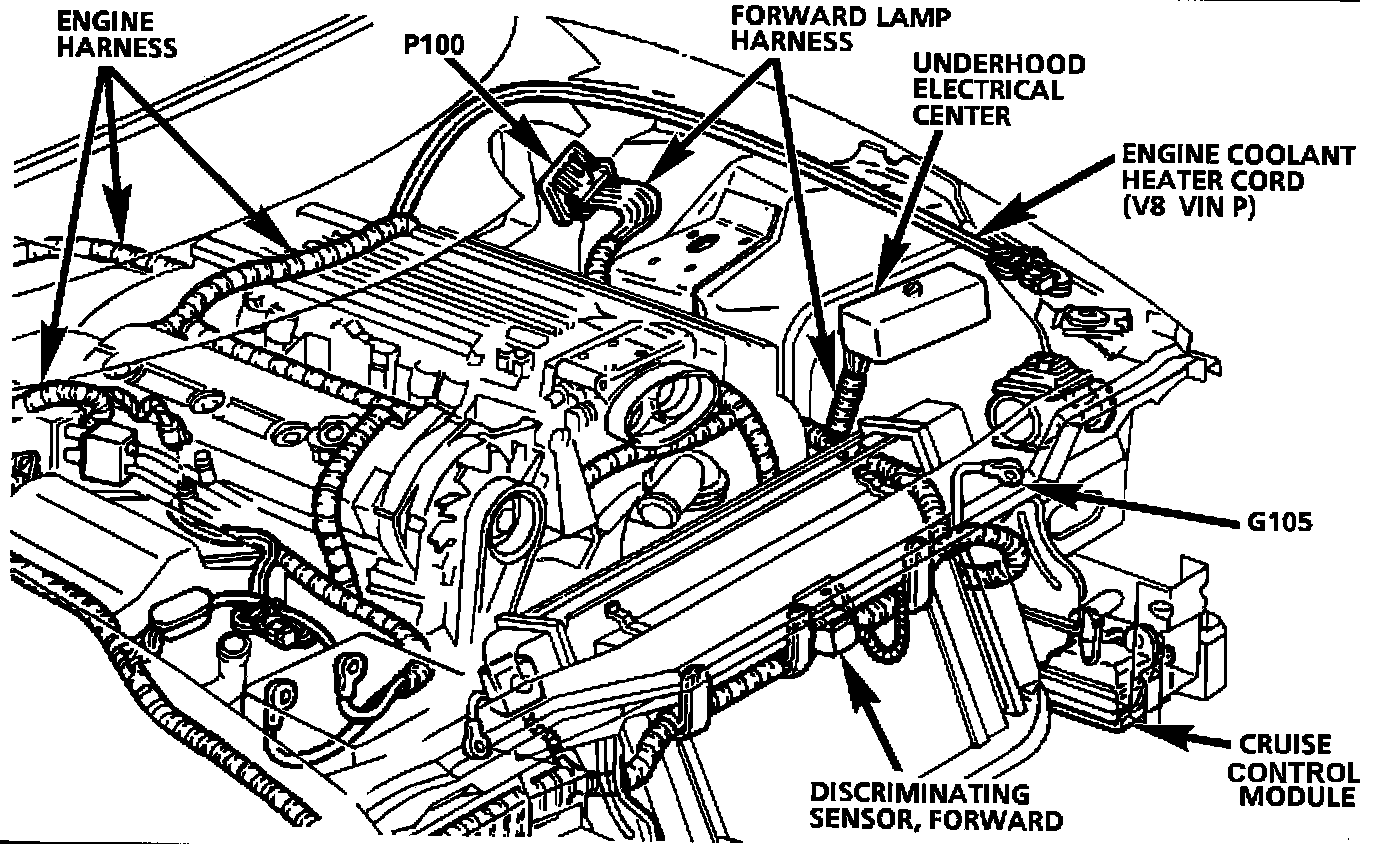 ENGINE HARNESS

P100

FORWARD LAMP HARNESS

UNDERHOOD ELECTRICAL CENTER

ENGINE COOLANT HEATER CORD (V8 VIN P)

G105

CRUISE CONTROL MODULE

DISCRIMINATING SENSOR, FORWARD