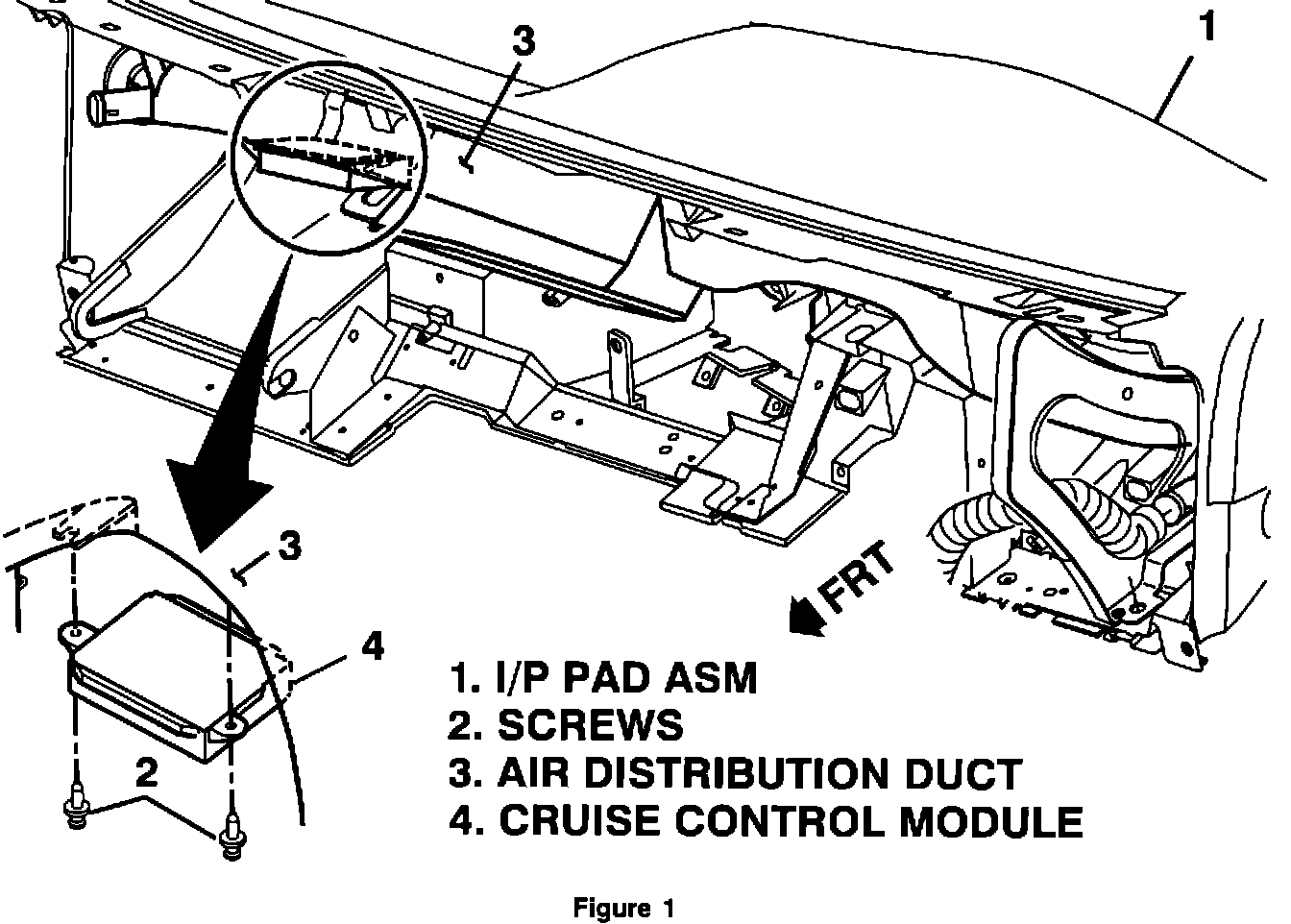 3

1

3

4

2

FRT

1. I/P PAD ASM
2. SCREWS
3. AIR DISTRIBUTION DUCT
4. CRUISE CONTROL MODULE

Figure 1