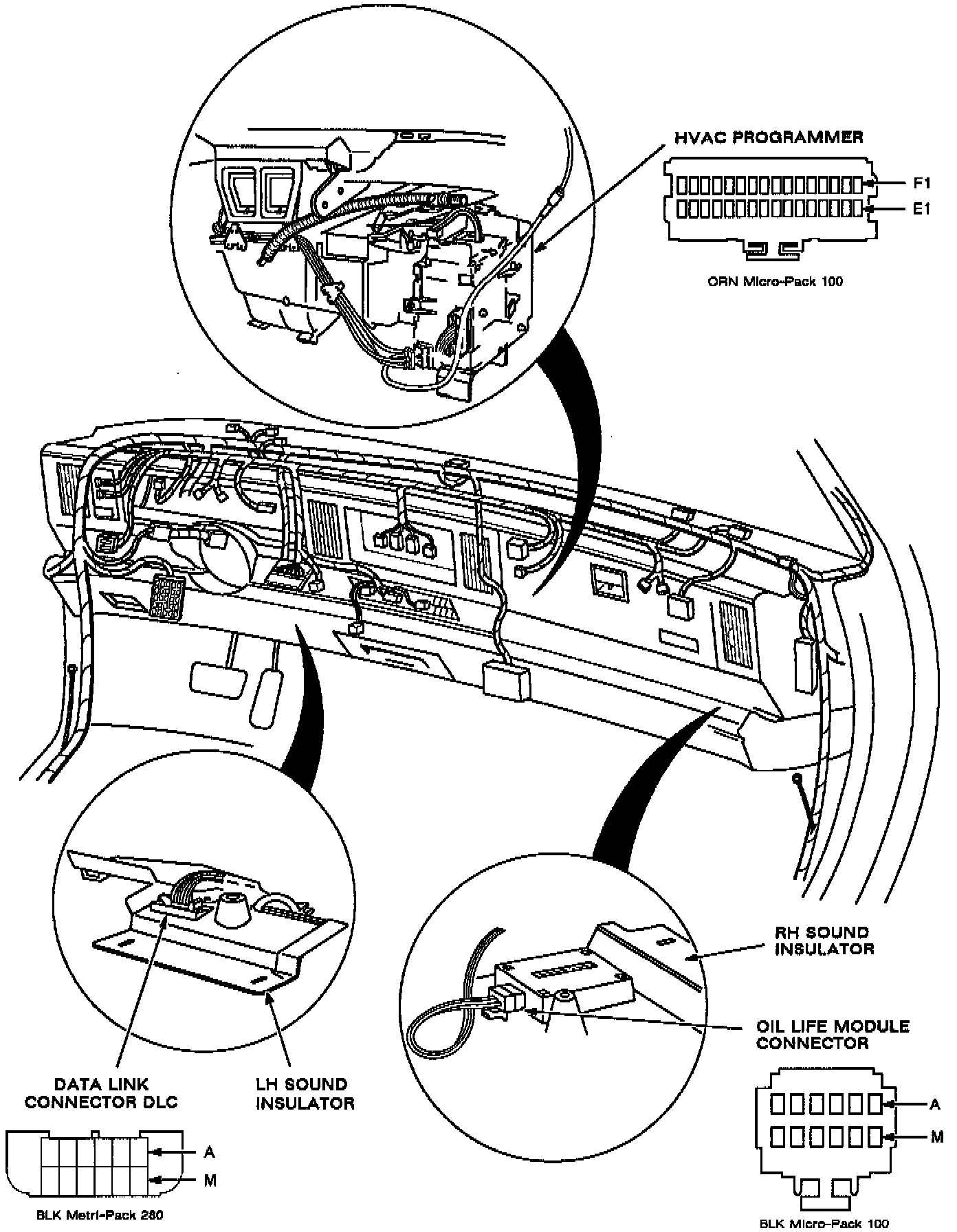 HVAC PROGRAMMER

F1

E1

ORN Micro-Pack 100

RH SOUND INSULATOR

OIL LIFE MODULE CONNECTOR

A

M

BLK Micro-Pack 100

DATA LINK CONNECTOR DLC

LH SOUND INSULATOR

A

M

BLK Metri-Pack 280