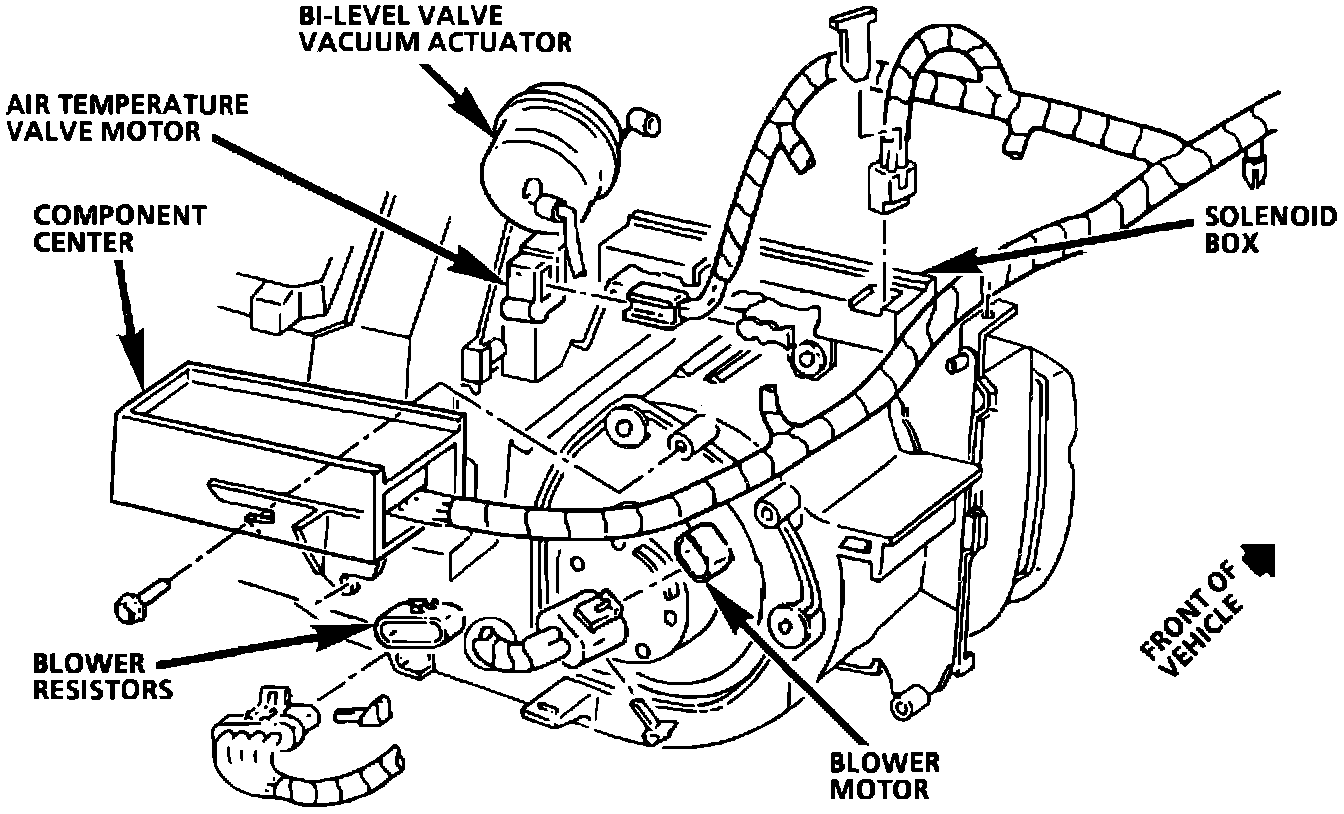 BI-LEVEL VALVE VACUUM ACTUATOR

AIR TEMPERATURE VALVE MOTOR

COMPONENT CENTER

SOLENOID BOX

BLOWER RESISTORS

BLOWER MOTOR

FRONT OF VEHICLE