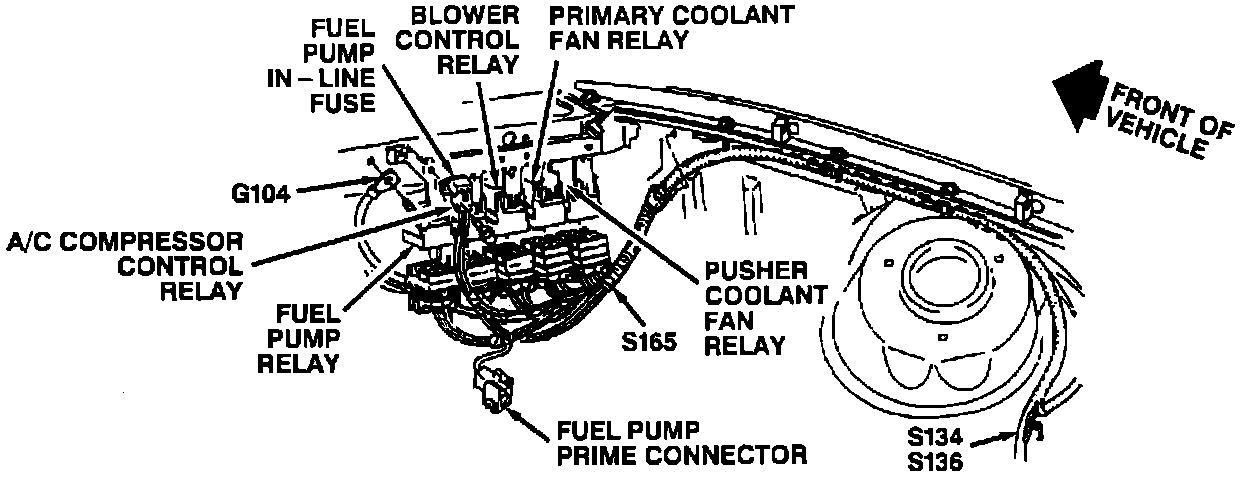 FUEL PUMP IN – LINE FUSE

BLOWER CONTROL RELAY

PRIMARY COOLANT FAN RELAY

FRONT OF VEHICLE

G104

A/C COMPRESSOR CONTROL RELAY

FUEL PUMP RELAY

S165

PUSHER COOLANT FAN RELAY

FUEL PUMP PRIME CONNECTOR

S134
S136