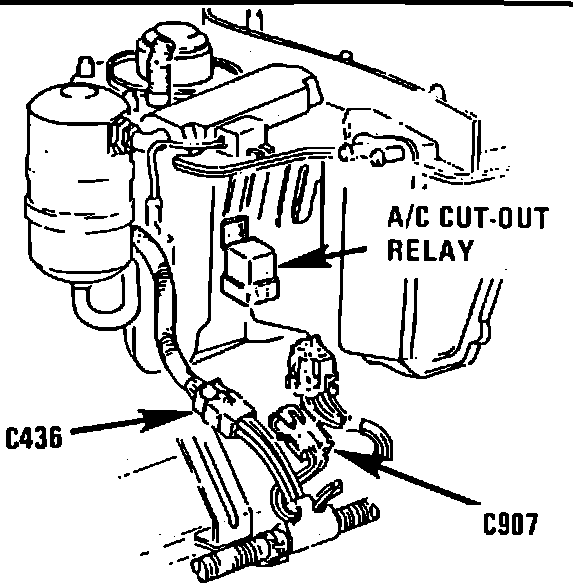 A/C CUT-OUT RELAY

C436

C907