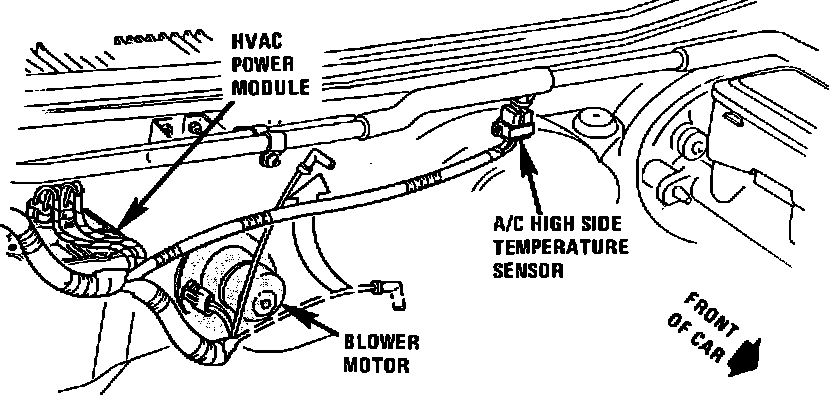 HVAC POWER MODULE

A/C HIGH SIDE TEMPERATURE SENSOR

BLOWER MOTOR

FRONT OF CAR