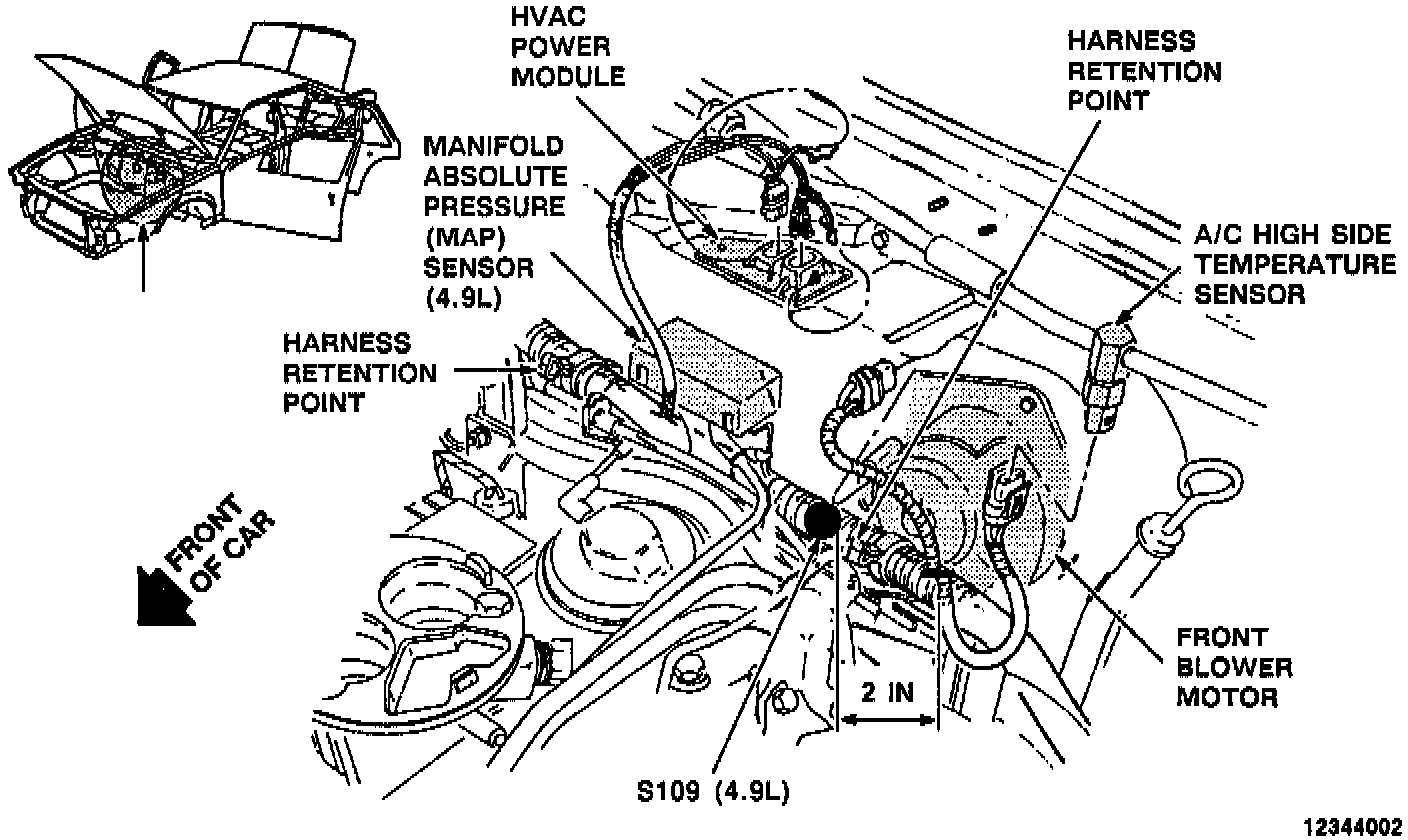 HVAC POWER MODULE

HARNESS RETENTION POINT

MANIFOLD ABSOLUTE PRESSURE (MAP) SENSOR (4.9L)

A/C HIGH SIDE TEMPERATURE SENSOR

HARNESS RETENTION POINT

FRONT OF CAR

FRONT BLOWER MOTOR

2 IN

S109 (4.9L)

12344002