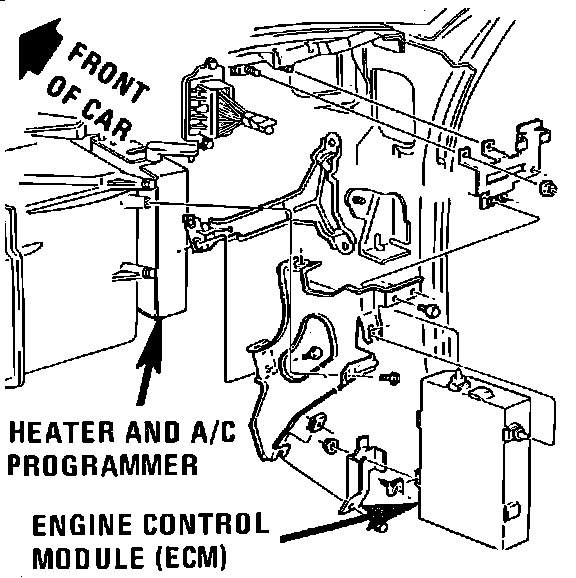 FRONT OF CAR

HEATER AND A/C PROGRAMMER

ENGINE CONTROL MODULE (ECM)