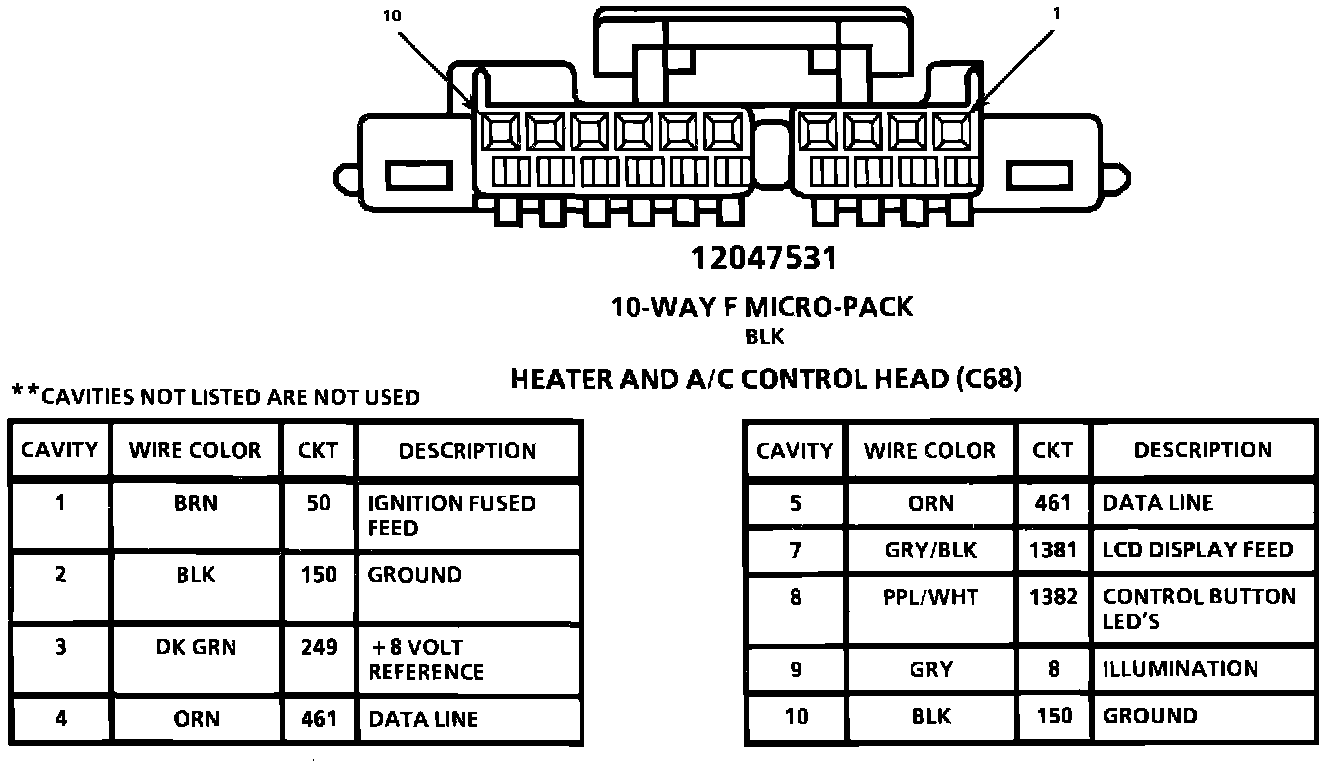 10

1

12047531

10-WAY F MICRO-PACK
BLK

HEATER AND A/C CONTROL HEAD (C68)

**CAVITIES NOT LISTED ARE NOT USED

| CAVITY | WIRE COLOR | CKT | DESCRIPTION |
|---|---|---|---|
| 1 | BRN | 50 | IGNITION FUSED FEED |
| 2 | BLK | 150 | GROUND |
| 3 | DK GRN | 249 | +8 VOLT REFERENCE |
| 4 | ORN | 461 | DATA LINE |

| CAVITY | WIRE COLOR | CKT | DESCRIPTION |
|---|---|---|---|
| 5 | ORN | 461 | DATA LINE |
| 7 | GRY/BLK | 1381 | LCD DISPLAY FEED |
| 8 | PPL/WHT | 1382 | CONTROL BUTTON LED'S |
| 9 | GRY | 8 | ILLUMINATION |
| 10 | BLK | 150 | GROUND |