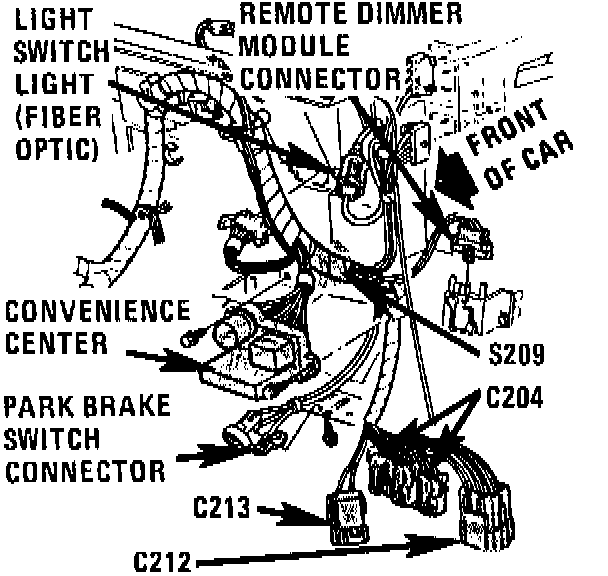 LIGHT SWITCH

LIGHT (FIBER OPTIC)

REMOTE DIMMER MODULE CONNECTOR

FRONT OF CAR

CONVENIENCE CENTER

S209

C204

PARK BRAKE SWITCH CONNECTOR

C213

C212