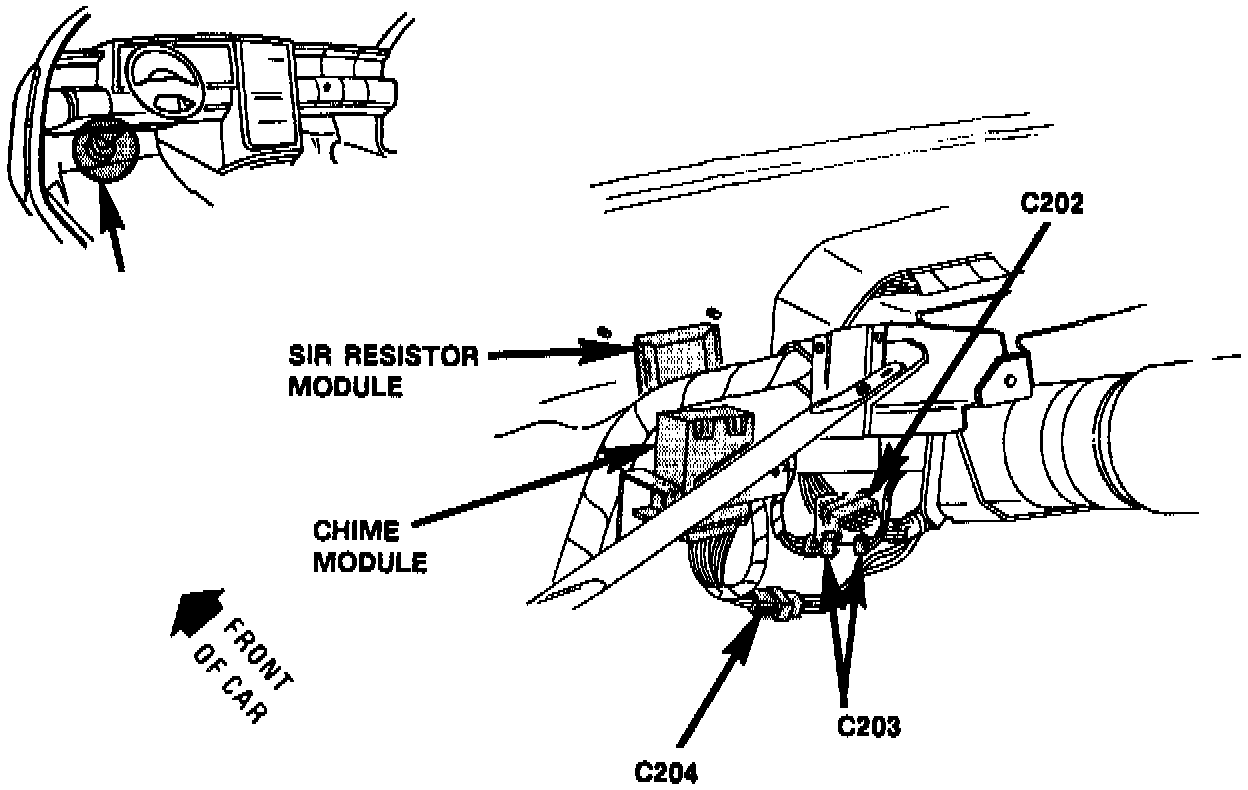 C202

SIR RESISTOR MODULE

CHIME MODULE

FRONT OF CAR

C203

C204