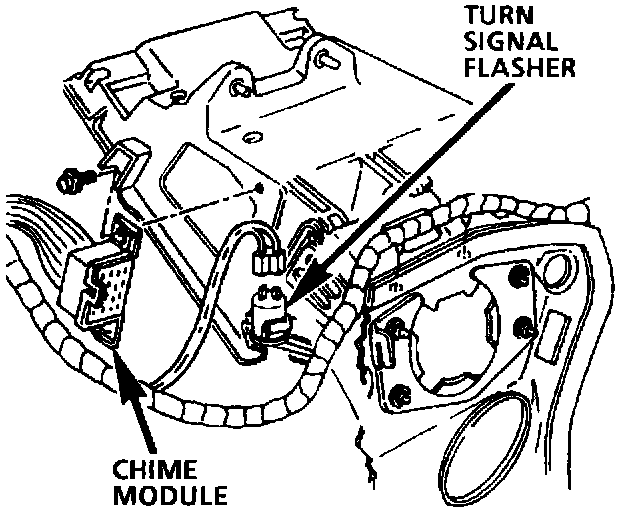 TURN SIGNAL FLASHER

CHIME MODULE