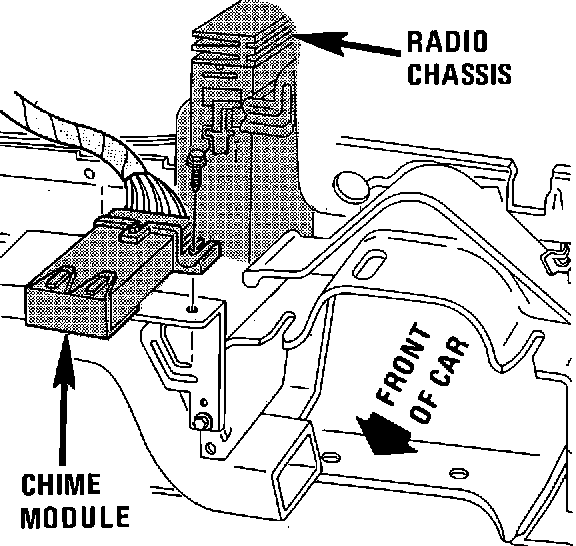 RADIO CHASSIS

FRONT OF CAR

CHIME MODULE