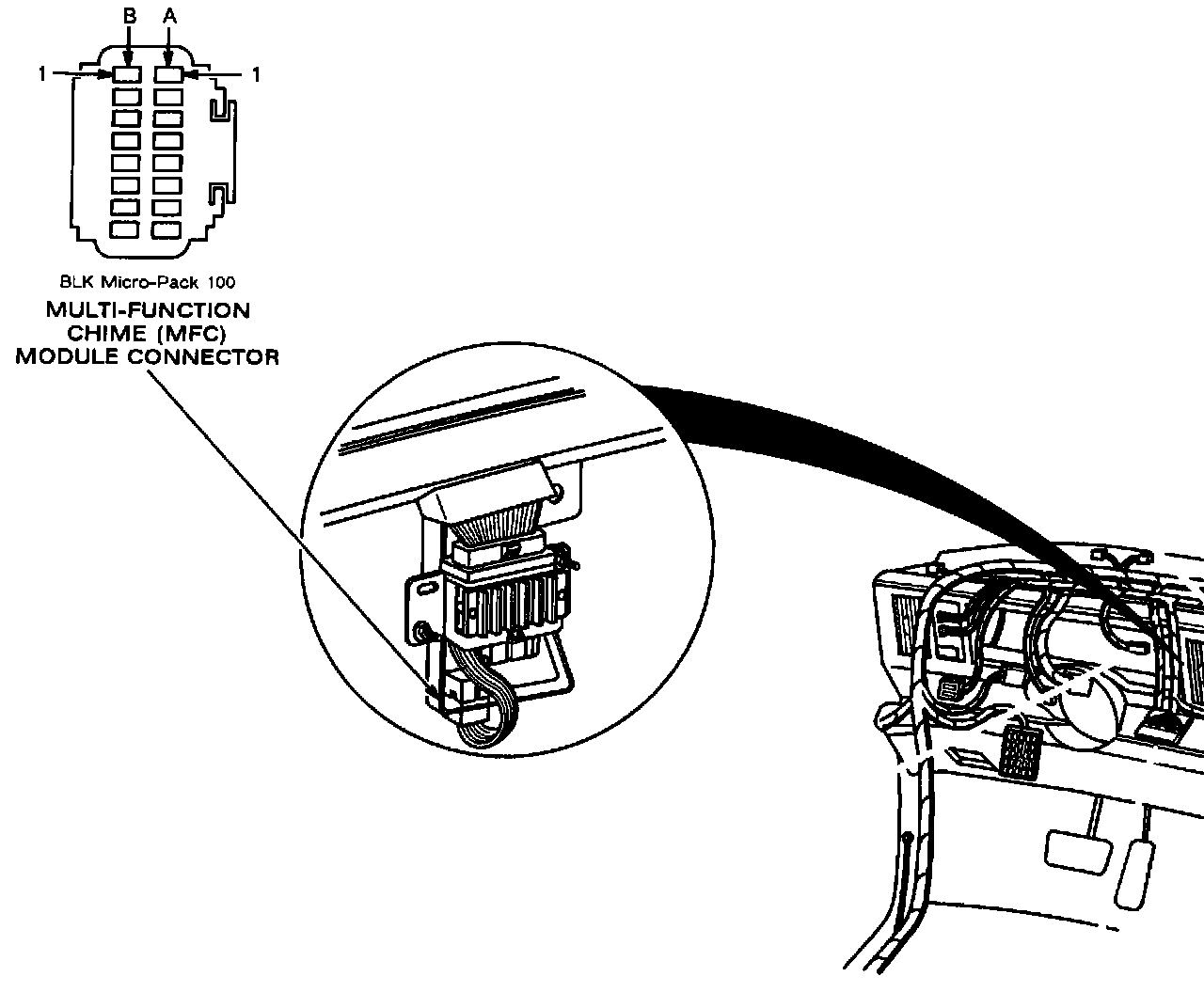 B A
1 1

BLK Micro-Pack 100
MULTI-FUNCTION CHIME (MFC) MODULE CONNECTOR