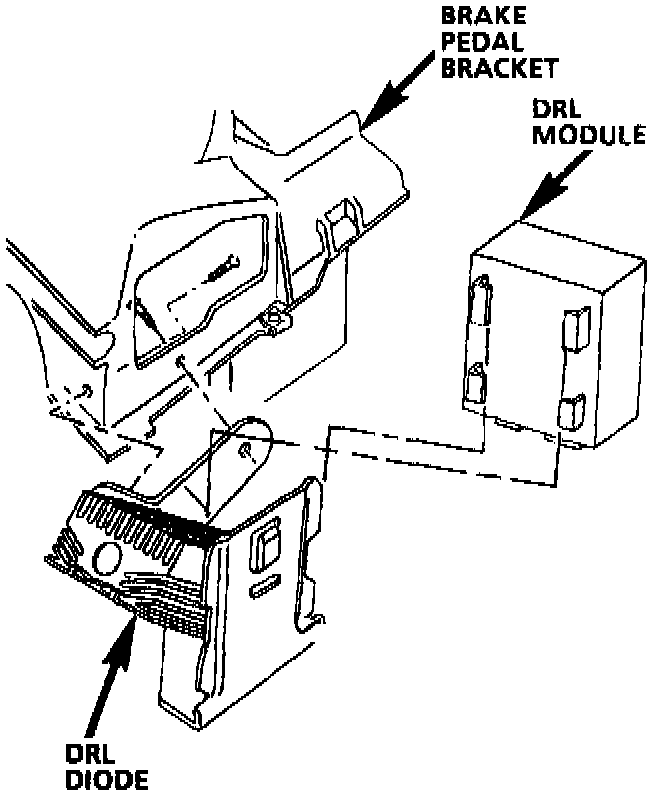 BRAKE PEDAL BRACKET

DRL MODULE

DRL DIODE