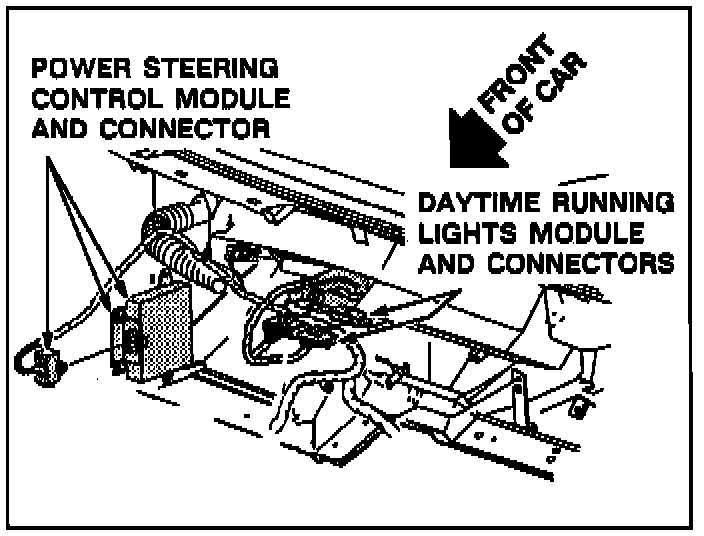 POWER STEERING CONTROL MODULE AND CONNECTOR

FRONT OF CAR

DAYTIME RUNNING LIGHTS MODULE AND CONNECTORS