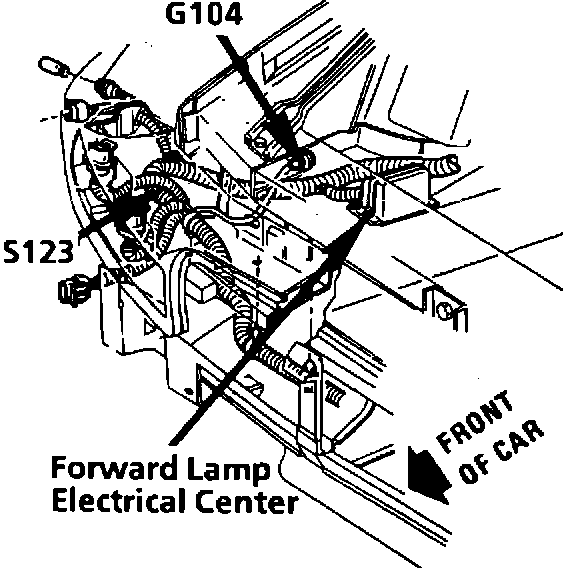 G104

S123

Forward Lamp Electrical Center

FRONT OF CAR