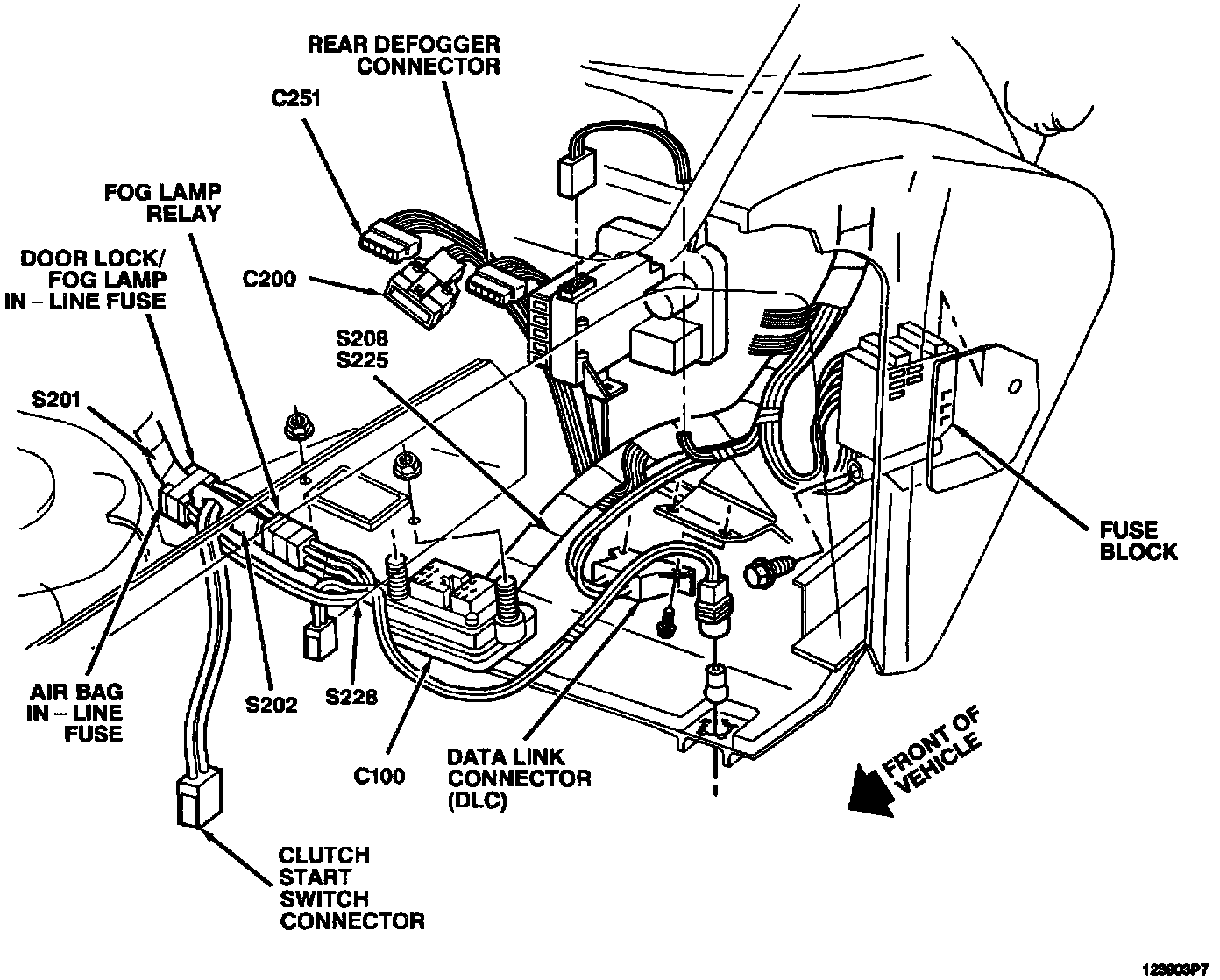 REAR DEFOGGER CONNECTOR

C251

FOG LAMP RELAY

DOOR LOCK/ FOG LAMP IN – LINE FUSE

C200

S208 S225

S201

FUSE BLOCK

AIR BAG IN – LINE FUSE

S202

S228

C100

DATA LINK CONNECTOR (DLC)

FRONT OF VEHICLE

CLUTCH START SWITCH CONNECTOR

123903P7