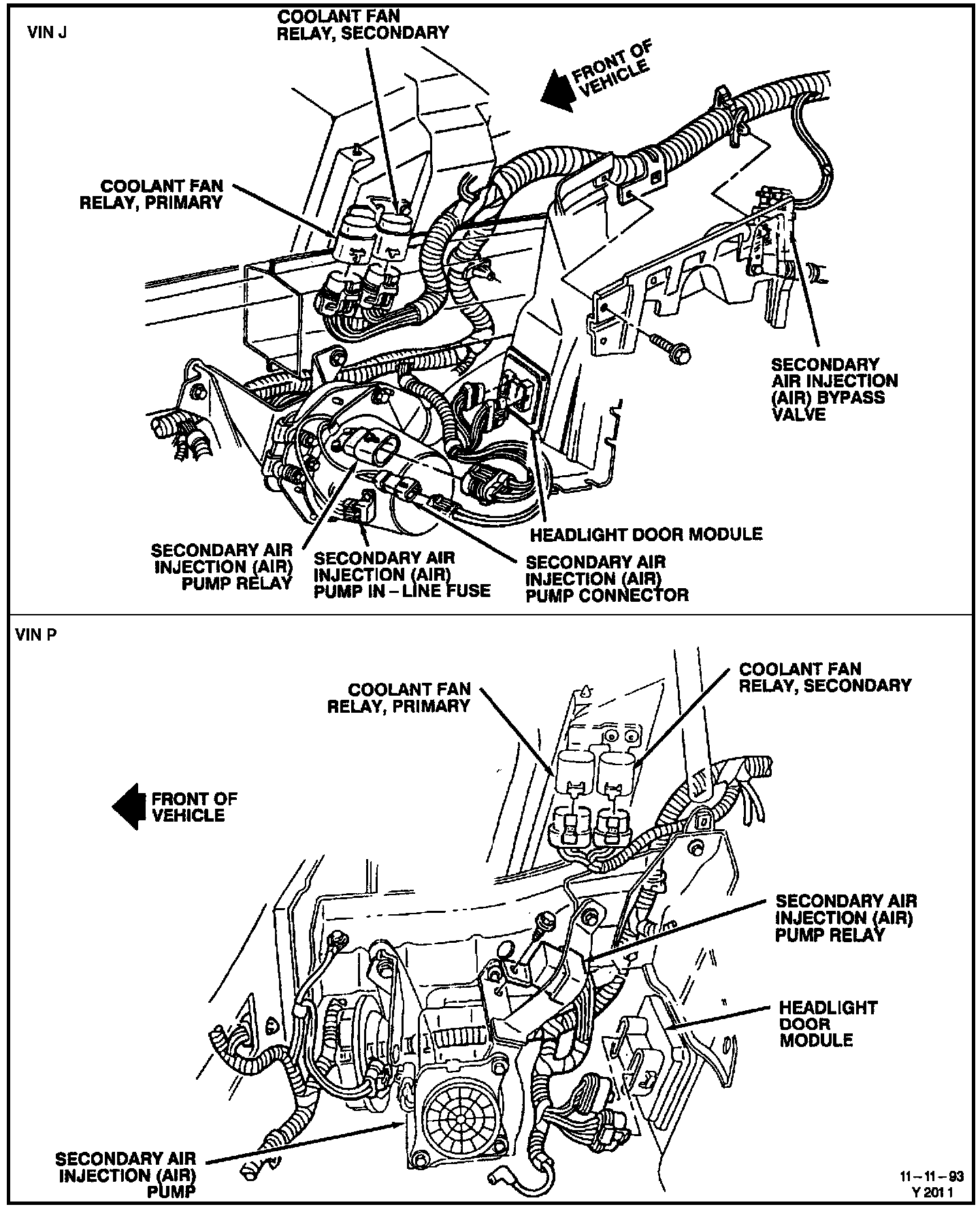 VIN J

COOLANT FAN RELAY, SECONDARY

FRONT OF VEHICLE

COOLANT FAN RELAY, PRIMARY

SECONDARY AIR INJECTION (AIR) BYPASS VALVE

HEADLIGHT DOOR MODULE

SECONDARY AIR INJECTION (AIR) PUMP RELAY

SECONDARY AIR INJECTION (AIR) PUMP IN – LINE FUSE

SECONDARY AIR INJECTION (AIR) PUMP CONNECTOR

VIN P

COOLANT FAN RELAY, PRIMARY

COOLANT FAN RELAY, SECONDARY

FRONT OF VEHICLE

SECONDARY AIR INJECTION (AIR) PUMP RELAY

HEADLIGHT DOOR MODULE

SECONDARY AIR INJECTION (AIR) PUMP

11 – 11 – 93
Y 201 1