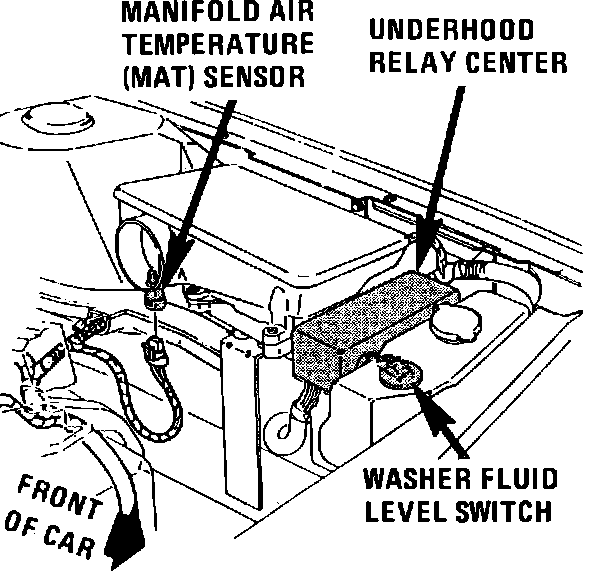 MANIFOLD AIR TEMPERATURE (MAT) SENSOR

UNDERHOOD RELAY CENTER

WASHER FLUID LEVEL SWITCH

FRONT OF CAR