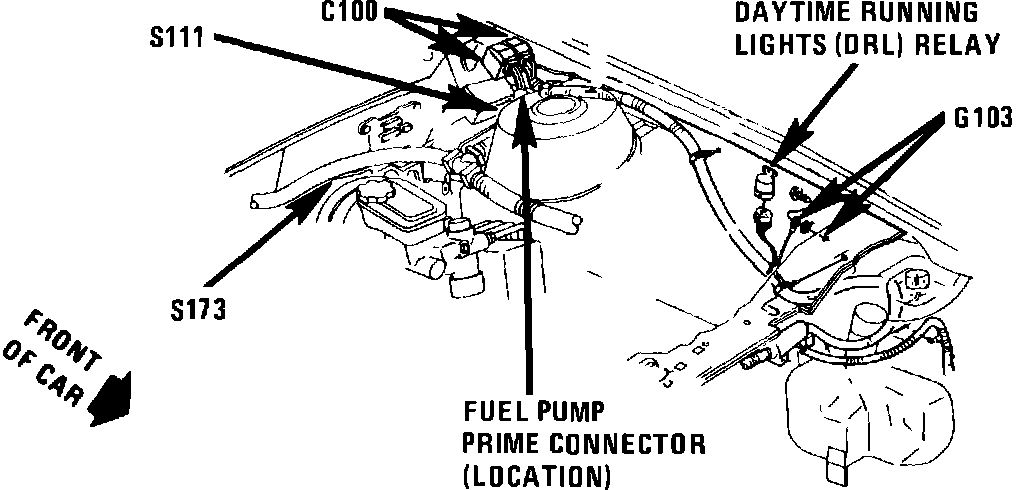 C100
S111
DAYTIME RUNNING LIGHTS (DRL) RELAY
G103
S173
FRONT OF CAR
FUEL PUMP PRIME CONNECTOR (LOCATION)