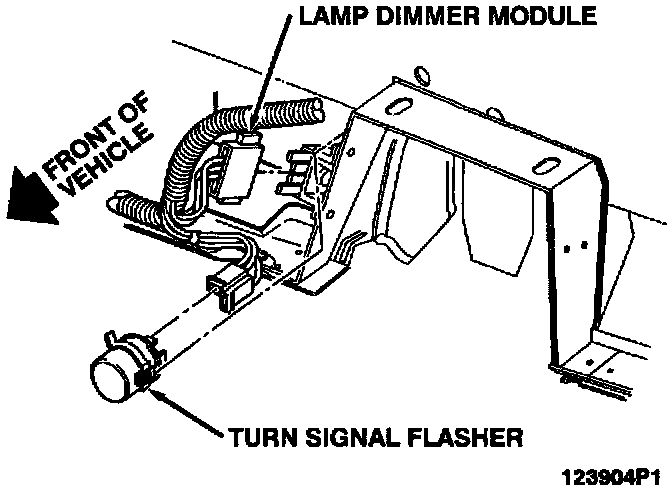 LAMP DIMMER MODULE

FRONT OF VEHICLE

TURN SIGNAL FLASHER

123904P1