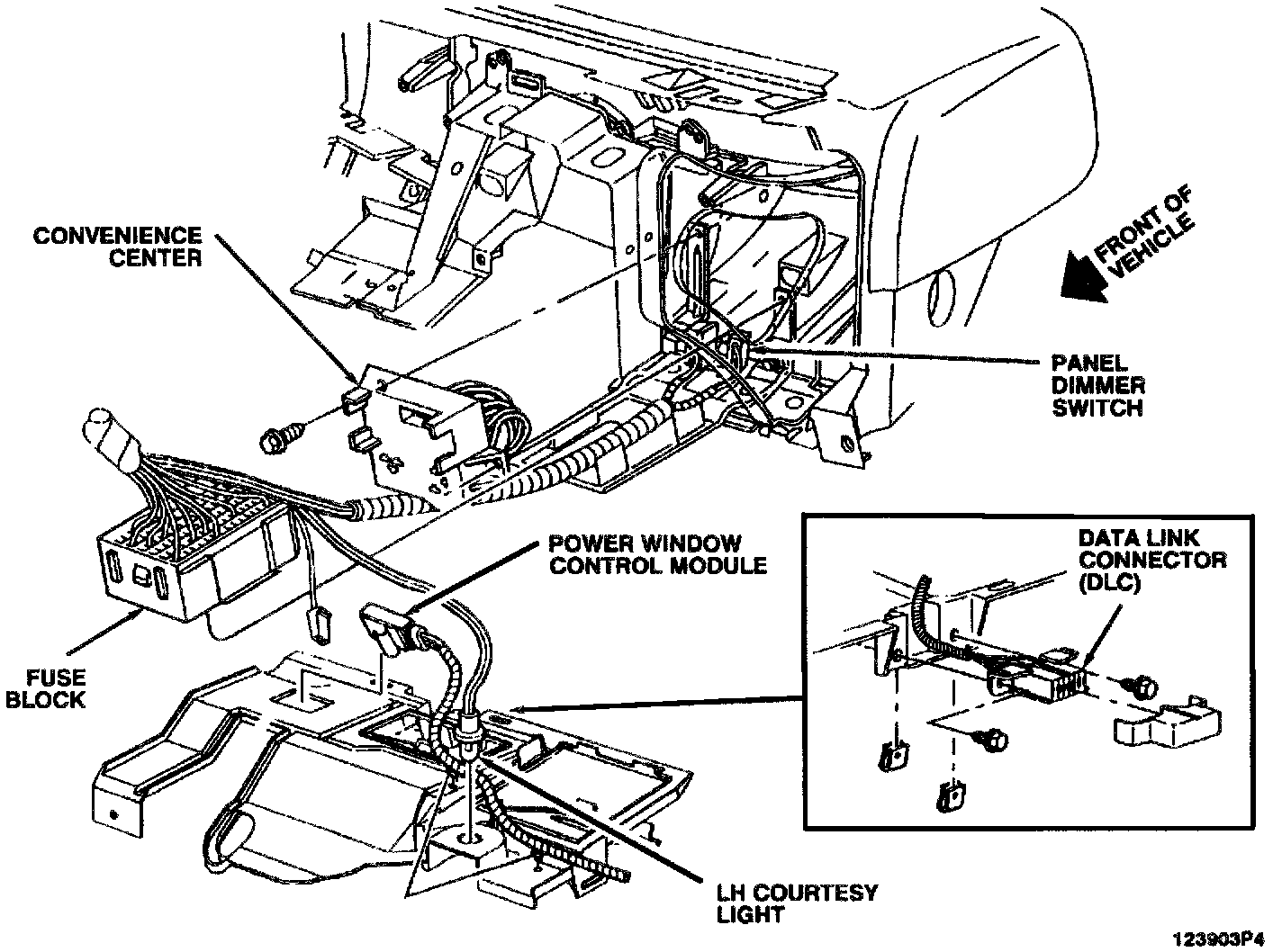 CONVENIENCE CENTER

FRONT OF VEHICLE

PANEL DIMMER SWITCH

POWER WINDOW CONTROL MODULE

DATA LINK CONNECTOR (DLC)

FUSE BLOCK

LH COURTESY LIGHT

123903P4