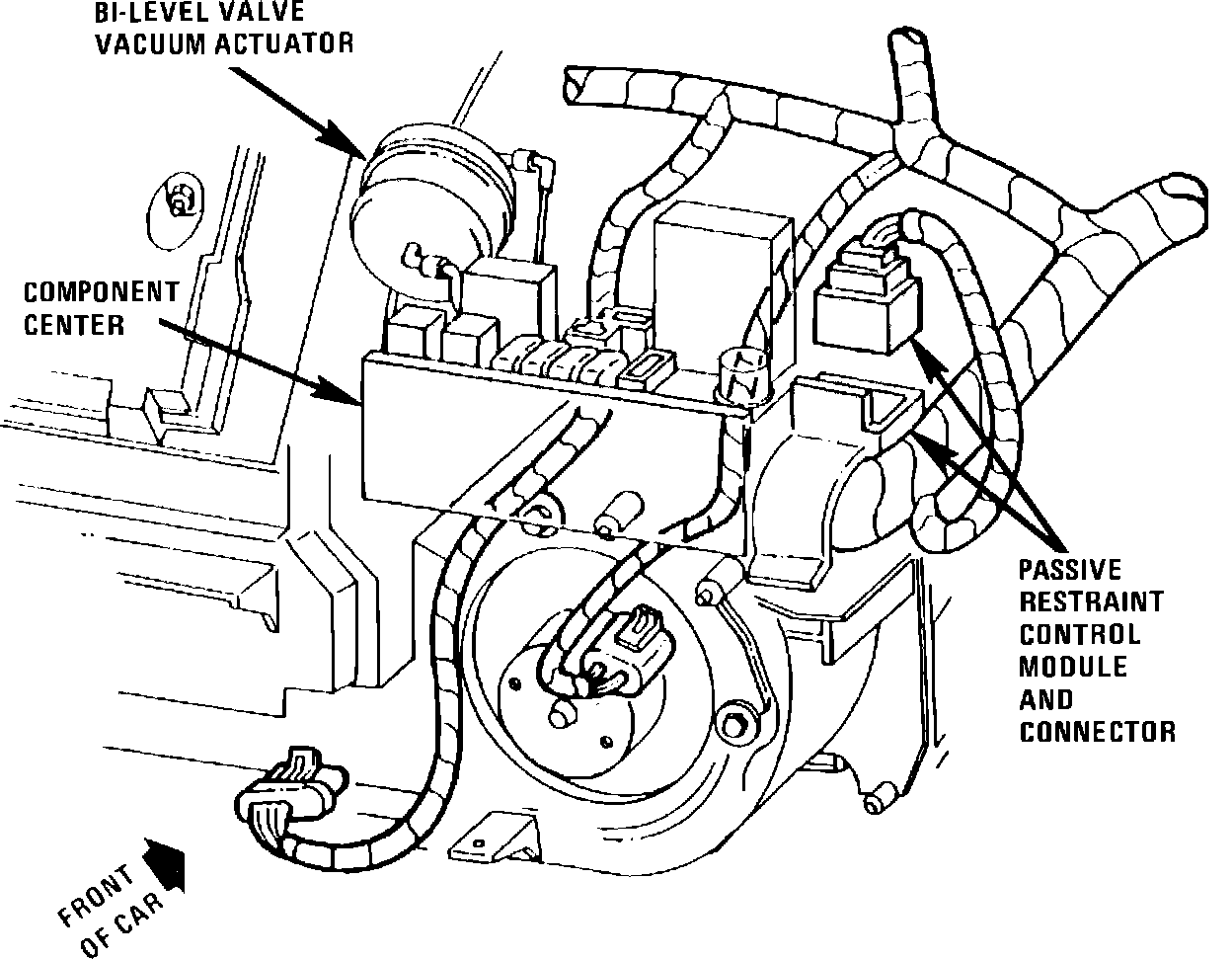 BI-LEVEL VALVE
VACUUM ACTUATOR

COMPONENT
CENTER

PASSIVE
RESTRAINT
CONTROL
MODULE
AND
CONNECTOR

FRONT
OF CAR