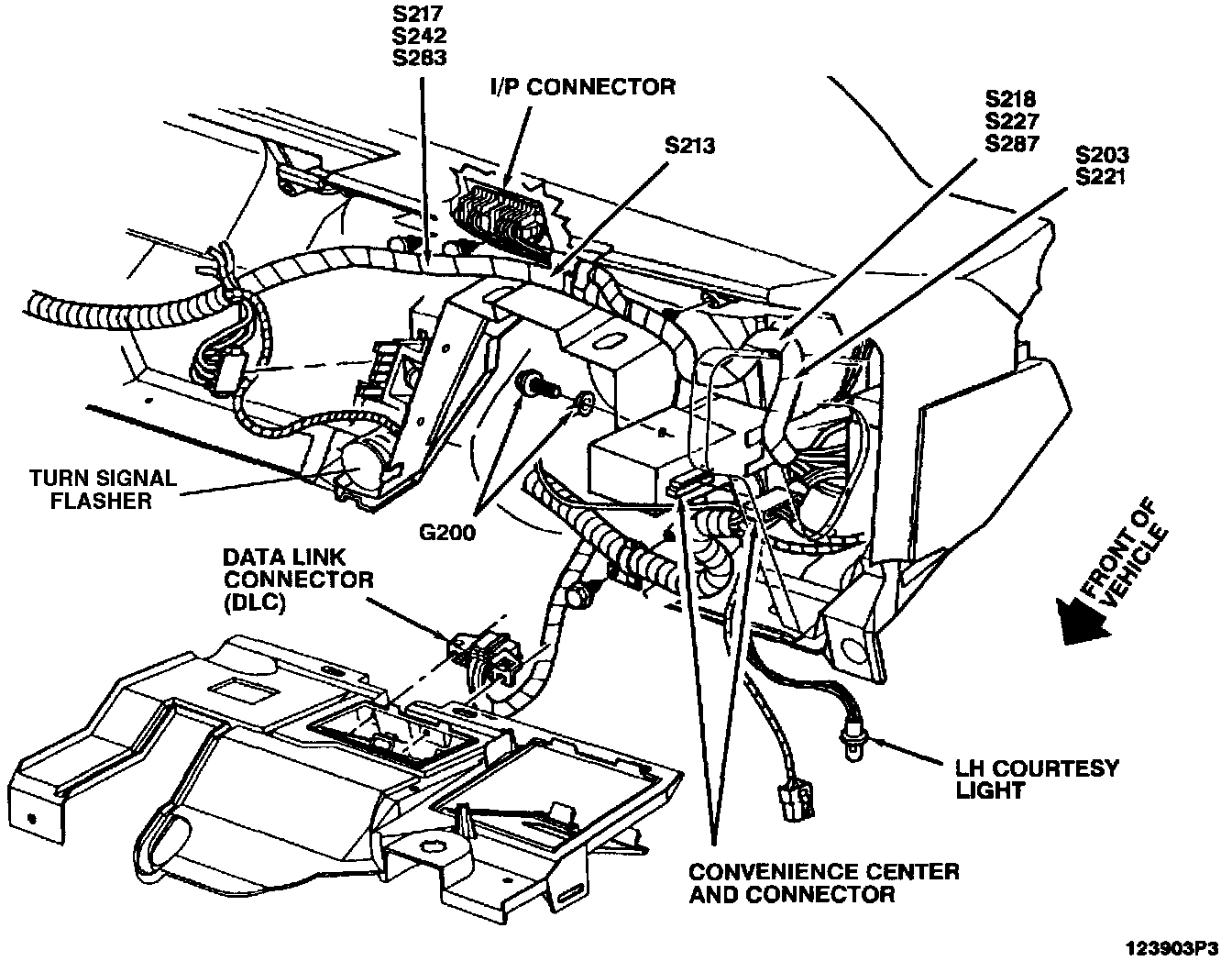 S217
S242
S283

I/P CONNECTOR

S213

S218
S227
S287

S203
S221

TURN SIGNAL FLASHER

G200

DATA LINK CONNECTOR (DLC)

FRONT OF VEHICLE

LH COURTESY LIGHT

CONVENIENCE CENTER AND CONNECTOR

123903P3