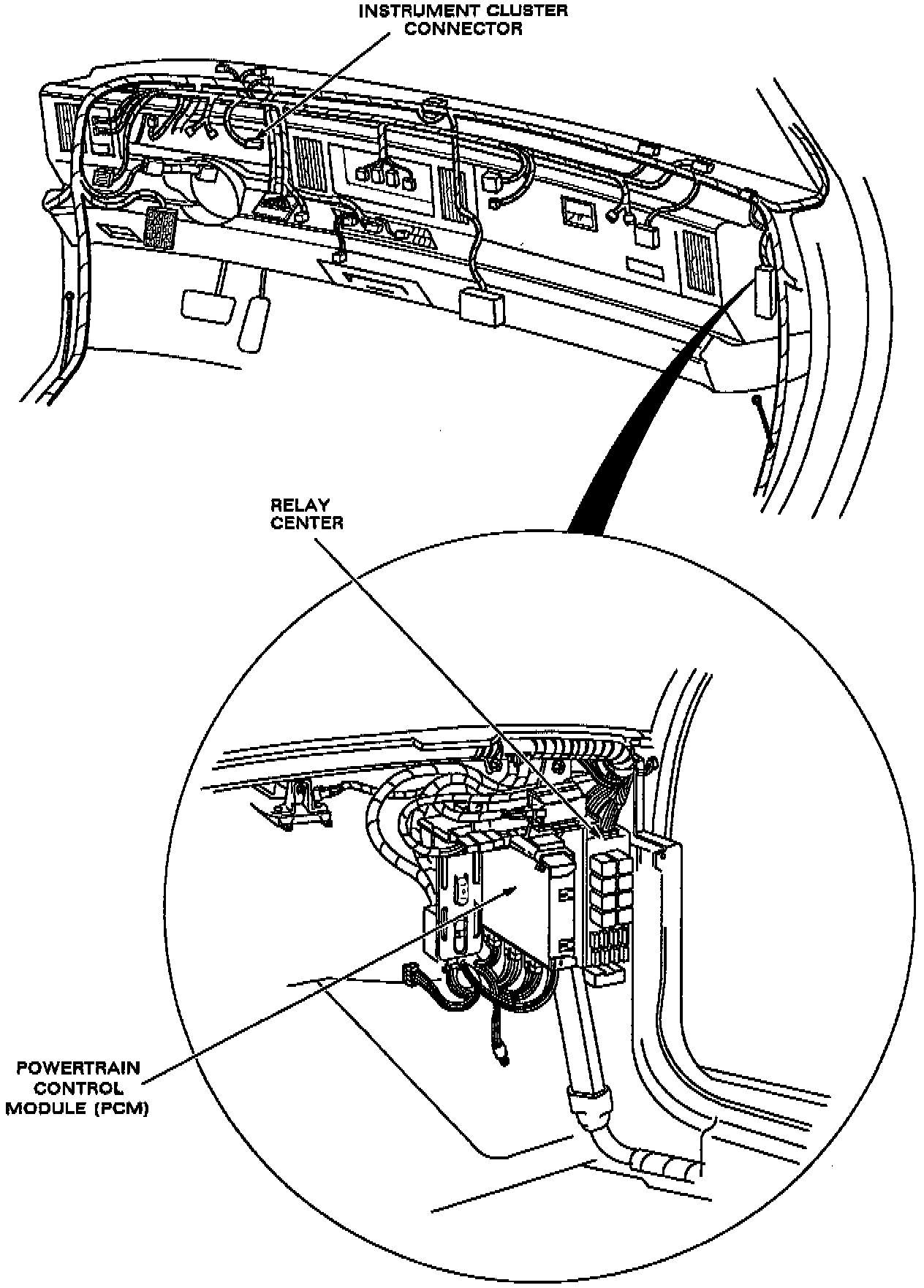 INSTRUMENT CLUSTER CONNECTOR

RELAY CENTER

POWERTRAIN CONTROL MODULE (PCM)